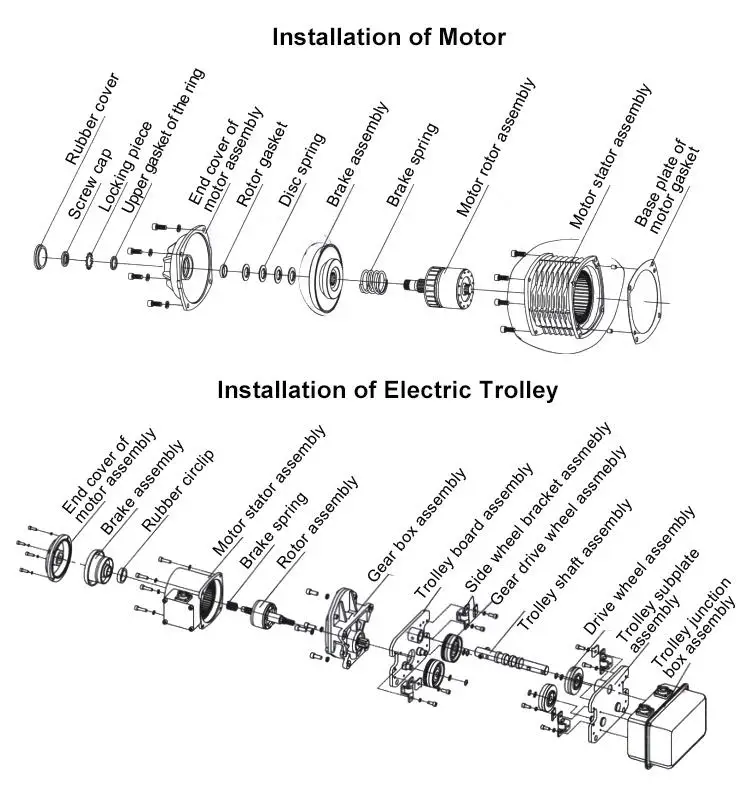 Installation of Motor

Rubber cover
Screw cap
Locking piece
Upper gasket of the ring
End cover of motor assembly
Rotor gasket
Disc spring
Brake assembly
Brake spring
Motor rotor assembly
Motor stator assembly
Base plate of motor gasket

Installation of Electric Trolley

End cover of motor assembly
Brake assembly
Rubber circlip
Motor stator assembly
Brake spring
Rotor assembly
Gear box assembly
Trolley board assembly
Side wheel bracket assmebly
Gear drive wheel assmebly
Trolley shaft assembly
Drive wheel assembly
Trolley subplate assembly
Trolley junction box assembly