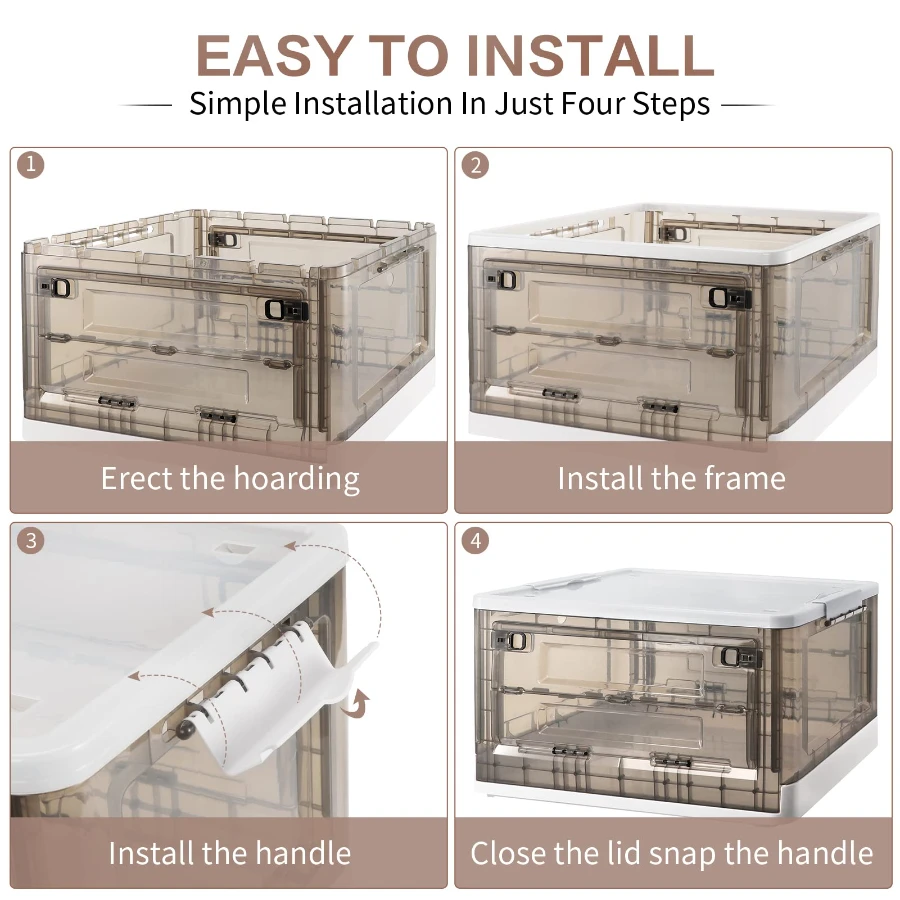 EASY TO INSTALL

Simple Installation In Just Four Steps

1

Erect the hoarding

2

Install the frame

3

Install the handle

4

Close the lid snap the handle