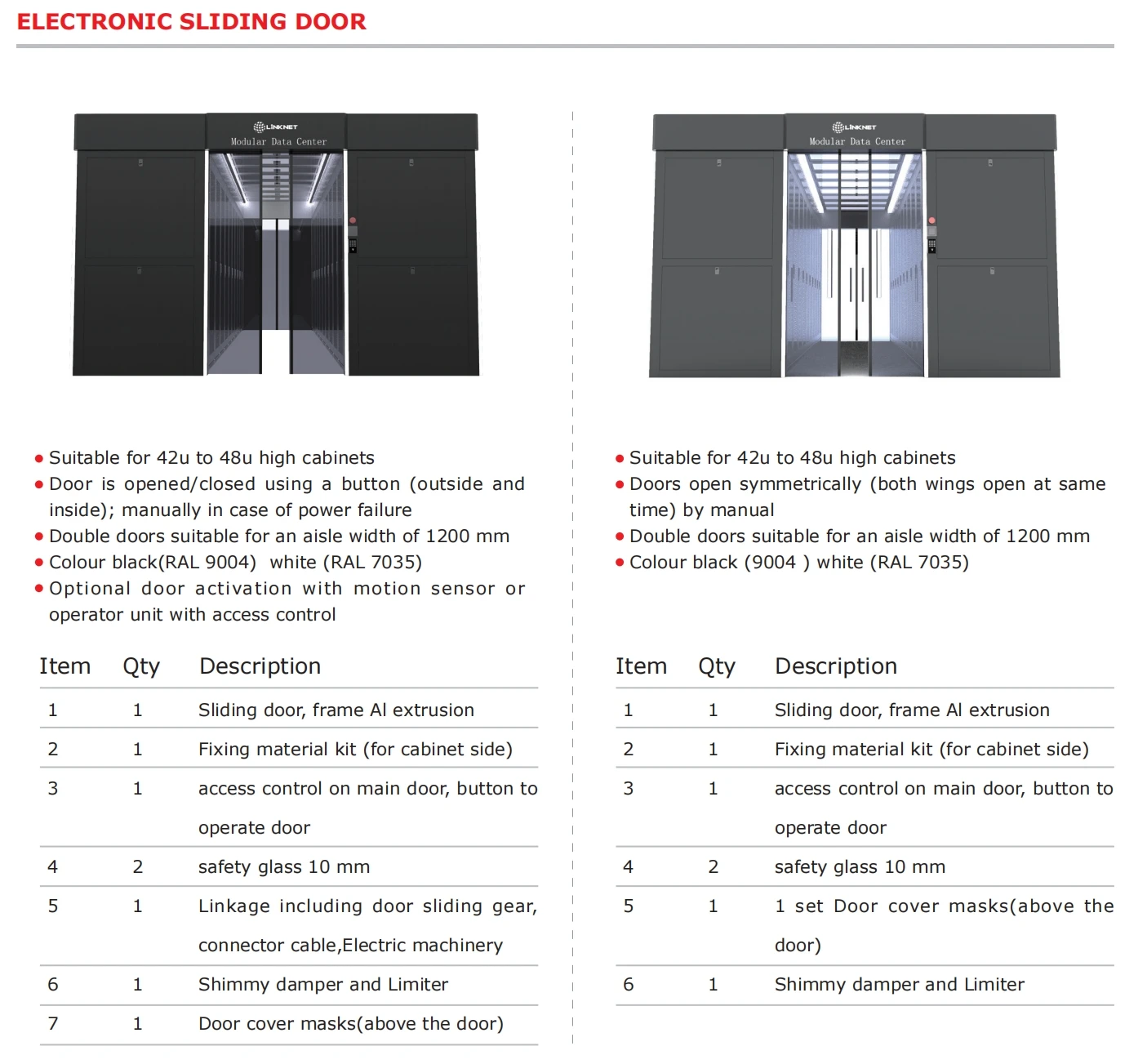 ELECTRONIC SLIDING DOOR

LINKNET
Modular Data Center

● Suitable for 42u to 48u high cabinets
● Door is opened/closed using a button (outside and inside); manually in case of power failure
● Double doors suitable for an aisle width of 1200 mm
● Colour black(RAL 9004) white (RAL 7035)
● Optional door activation with motion sensor or operator unit with access control

| Item | Qty | Description |
|---|---|---|
| 1 | 1 | Sliding door, frame Al extrusion |
| 2 | 1 | Fixing material kit (for cabinet side) |
| 3 | 1 | access control on main door, button to operate door |
| 4 | 2 | safety glass 10 mm |
| 5 | 1 | Linkage including door sliding gear, connector cable,Electric machinery |
| 6 | 1 | Shimmy damper and Limiter |
| 7 | 1 | Door cover masks(above the door) |

LINKNET
Modular Data Center

● Suitable for 42u to 48u high cabinets
● Doors open symmetrically (both wings open at same time) by manual
● Double doors suitable for an aisle width of 1200 mm
● Colour black (9004 ) white (RAL 7035)

| Item | Qty | Description |
|---|---|---|
| 1 | 1 | Sliding door, frame Al extrusion |
| 2 | 1 | Fixing material kit (for cabinet side) |
| 3 | 1 | access control on main door, button to operate door |
| 4 | 2 | safety glass 10 mm |
| 5 | 1 | 1 set Door cover masks(above the door) |
| 6 | 1 | Shimmy damper and Limiter |