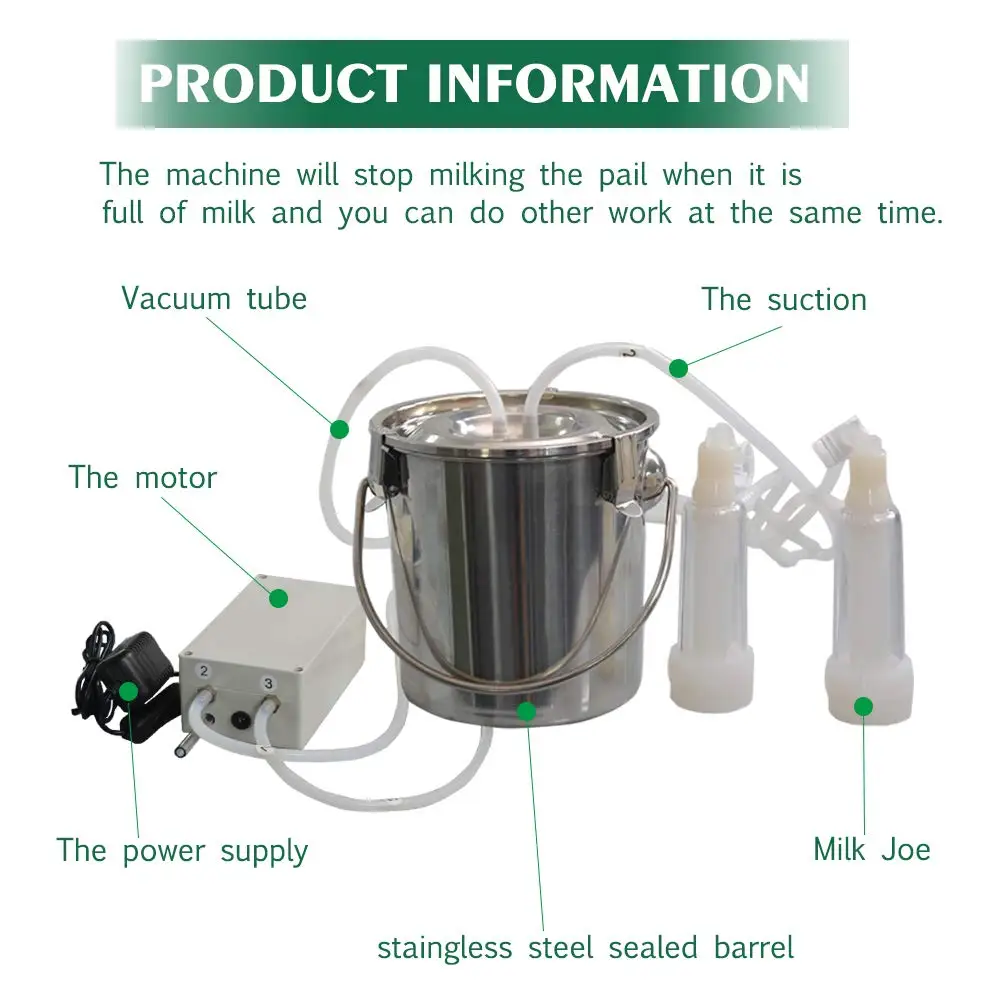 PRODUCT INFORMATION

The machine will stop milking the pail when it is full of milk and you can do other work at the same time.

Vacuum tube

The suction

The motor

2

3

The power supply

Milk Joe

staingless steel sealed barrel