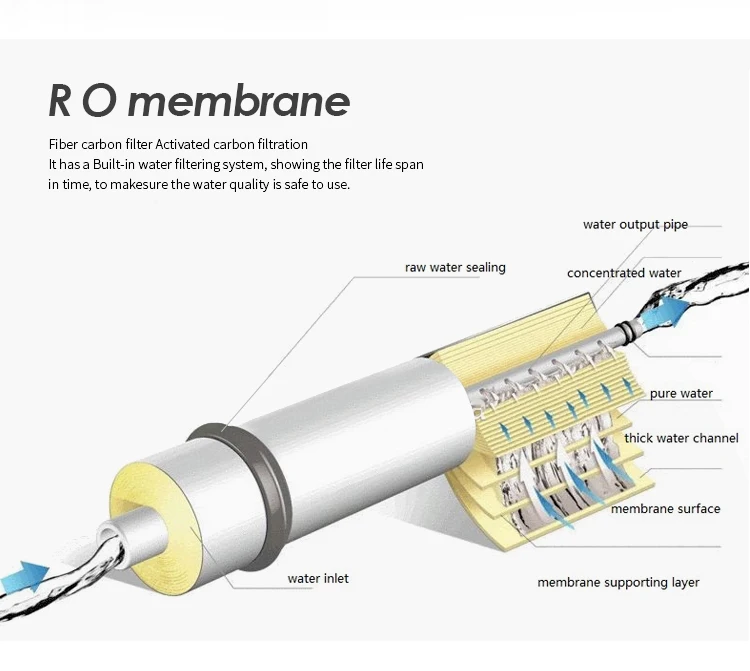 R O membrane

Fiber carbon filter Activated carbon filtration
It has a Built-in water filtering system, showing the filter life span in time, to makesure the water quality is safe to use.

water output pipe

raw water sealing

concentrated water

pure water

thick water channel

membrane surface

water inlet

membrane supporting layer