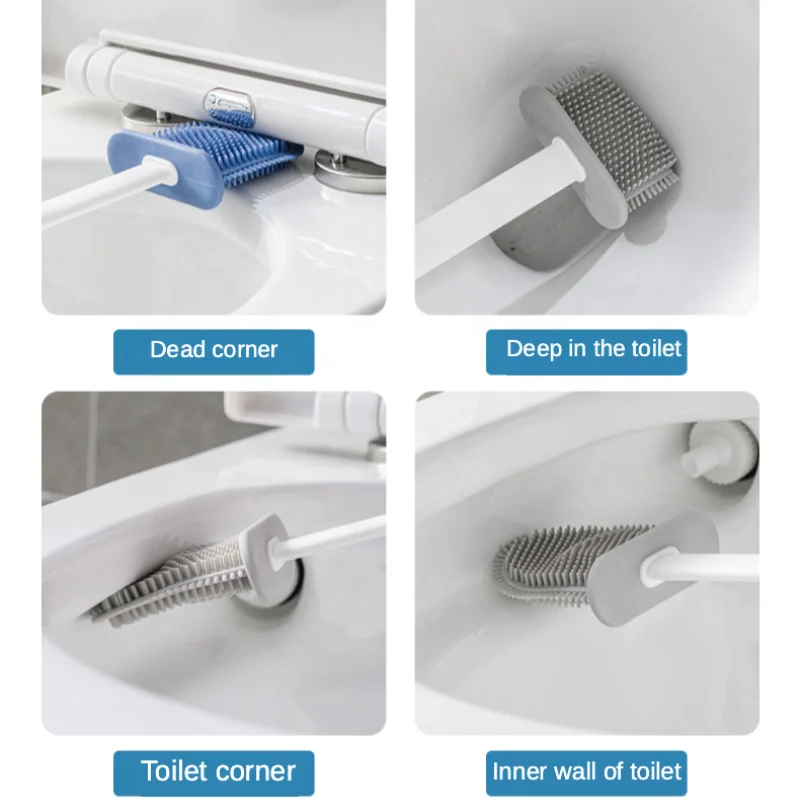 Dead corner

Deep in the toilet

Toilet corner

Inner wall of toilet