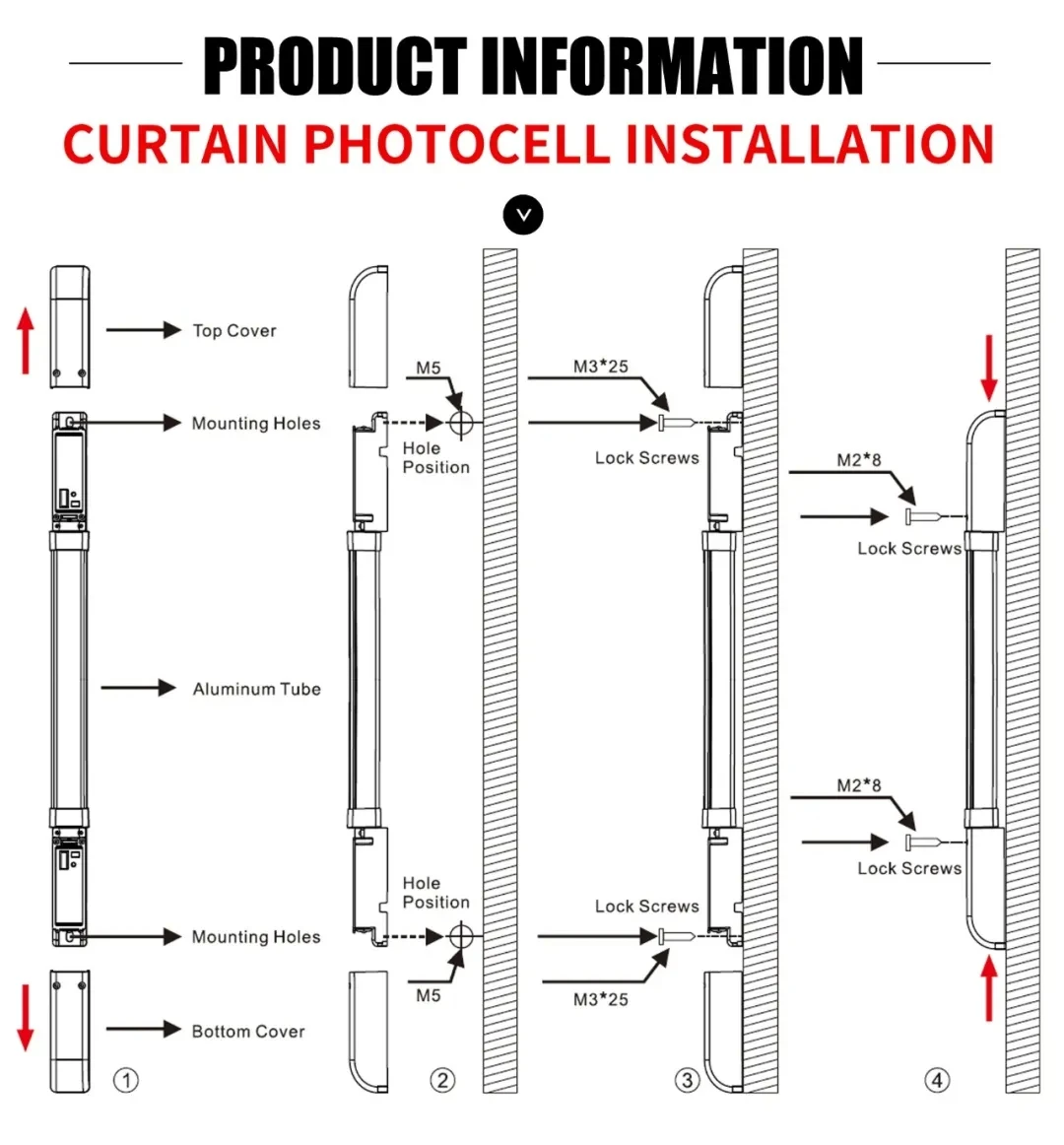 PRODUCT INFORMATION
CURTAIN PHOTOCELL INSTALLATION

Top Cover
Mounting Holes
Aluminum Tube
Mounting Holes
Bottom Cover
①

M5
Hole Position
Hole Position
M5
②

M3*25
Lock Screws
Lock Screws
M3*25
③

M2*8
Lock Screws
M2*8
Lock Screws
④