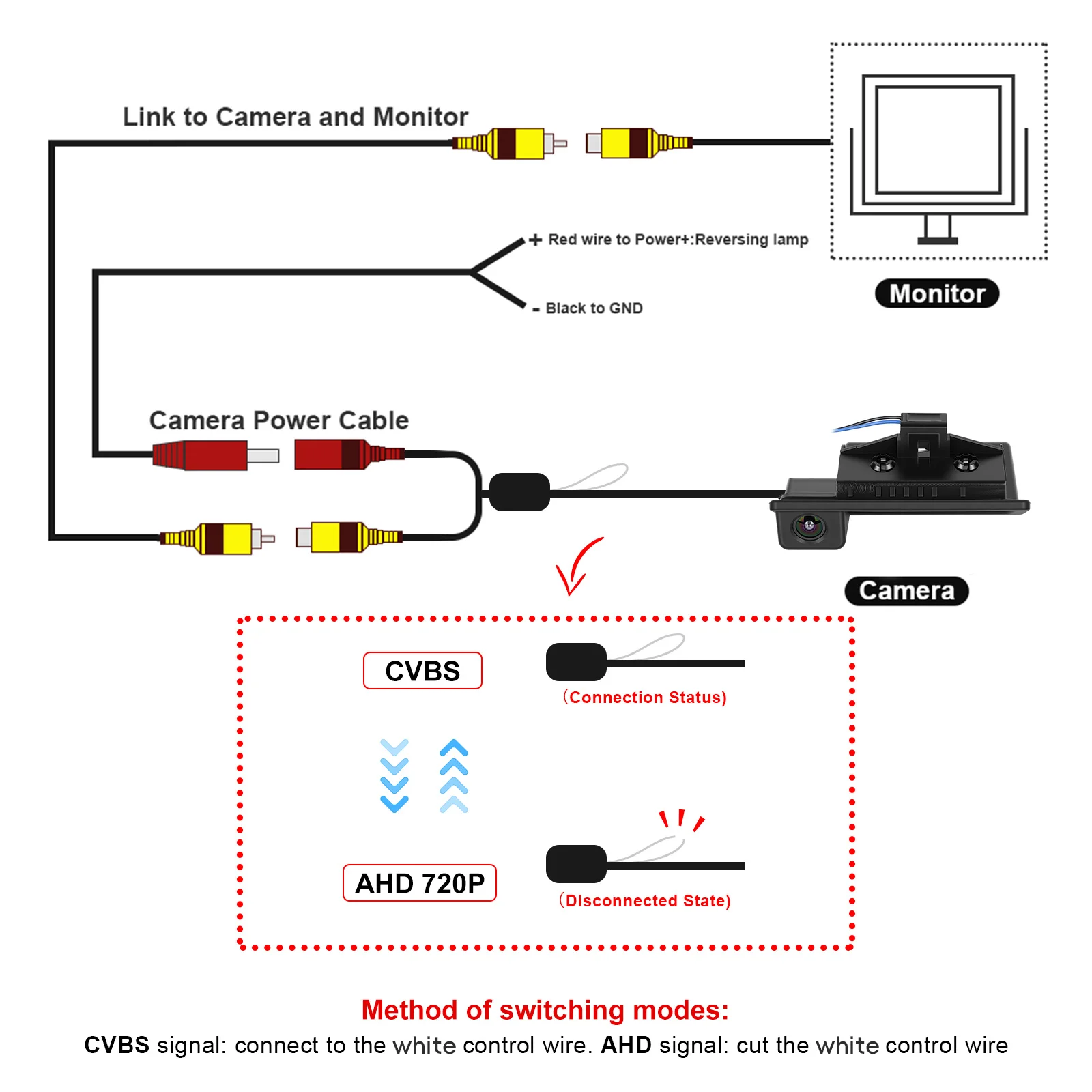 Link to Camera and Monitor

+ Red wire to Power+:Reversing lamp

- Black to GND

Monitor

Camera Power Cable

Camera

CVBS

(Connection Status)

AHD 720P

(Disconnected State)

Method of switching modes:

CVBS signal: connect to the white control wire. AHD signal: cut the white control wire