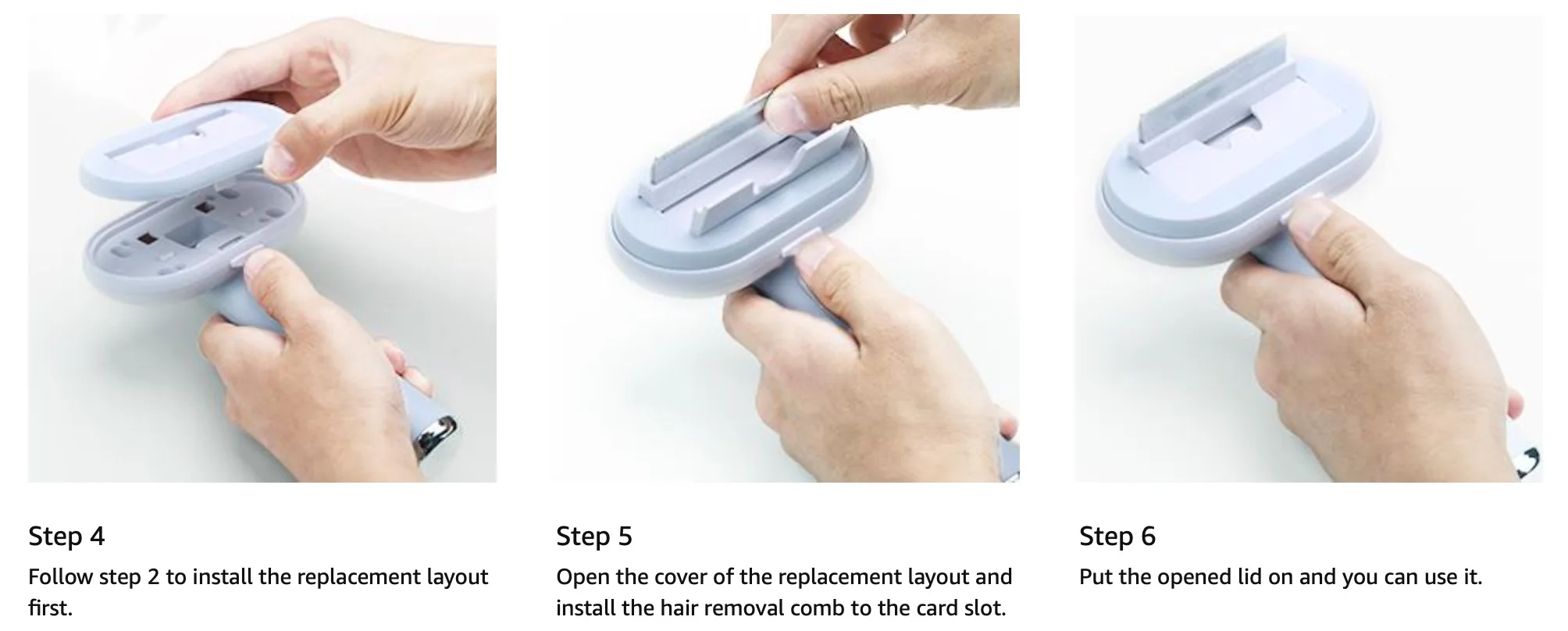 Step 4

Follow step 2 to install the replacement layout first.

Step 5

Open the cover of the replacement layout and install the hair removal comb to the card slot.

Step 6

Put the opened lid on and you can use it.