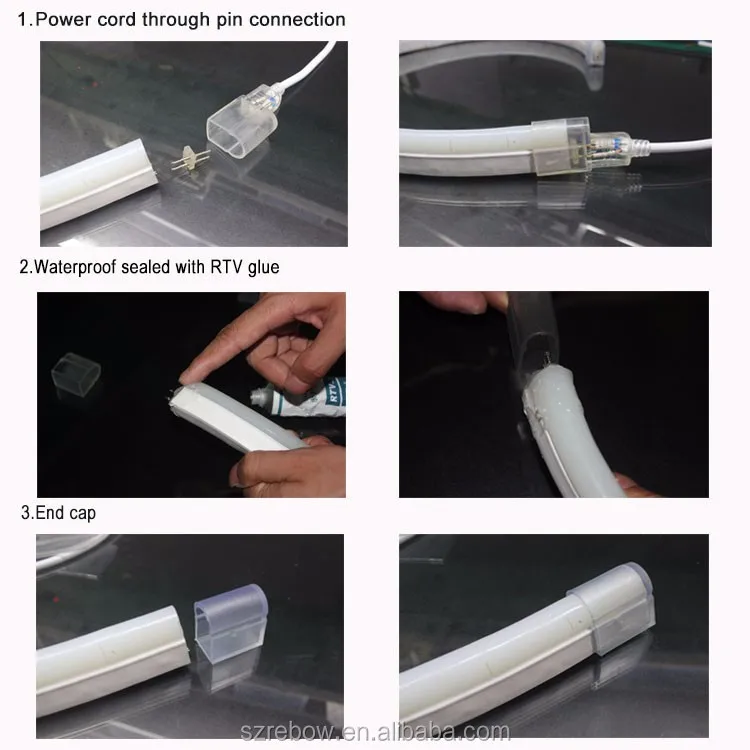 1.Power cord through pin connection

2.Waterproof sealed with RTV glue

RTV

3.End cap

szrebow.en.alibaba.com