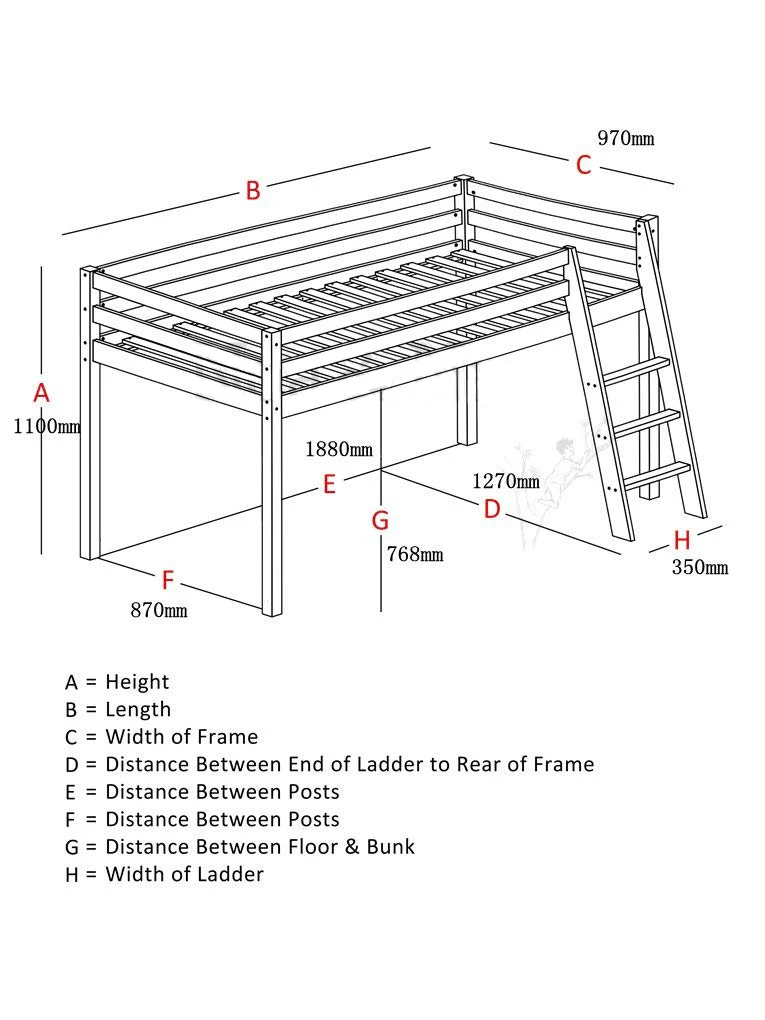 970mm
C
B
A
1100mm
1880mm
E
1270mm
D
G
768mm
H
350mm
F
870mm

A = Height
B = Length
C = Width of Frame
D = Distance Between End of Ladder to Rear of Frame
E = Distance Between Posts
F = Distance Between Posts
G = Distance Between Floor & Bunk
H = Width of Ladder