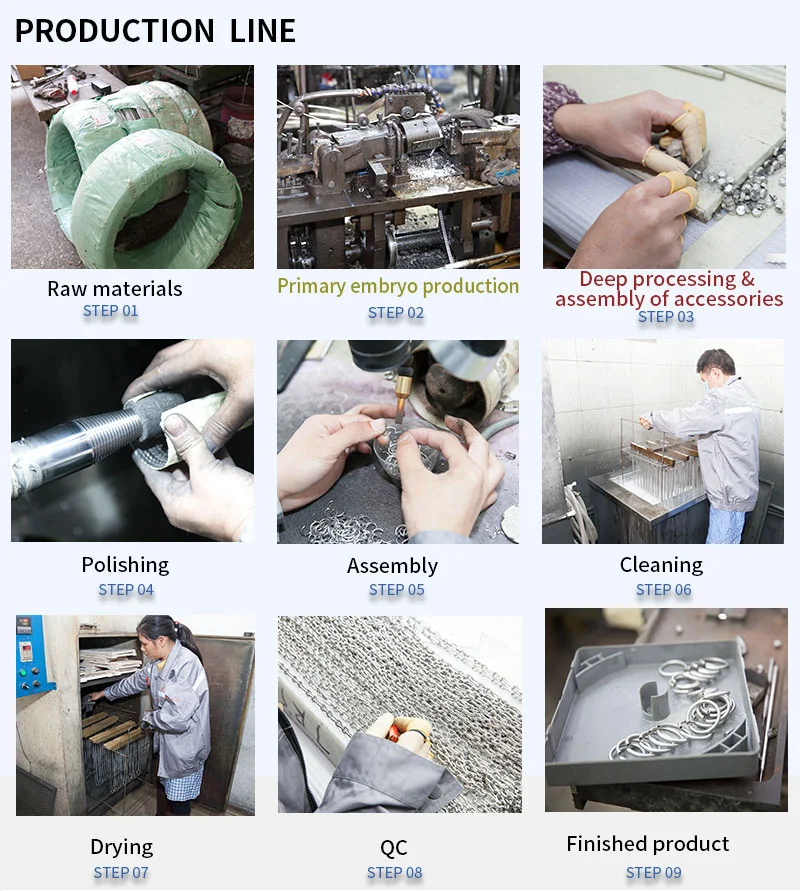 PRODUCTION LINE

Raw materials
STEP 01

Primary embryo production
STEP 02

Deep processing & assembly of accessories
STEP 03

Polishing
STEP 04

Assembly
STEP 05

Cleaning
STEP 06

Drying
STEP 07

QC
STEP 08

Finished product
STEP 09