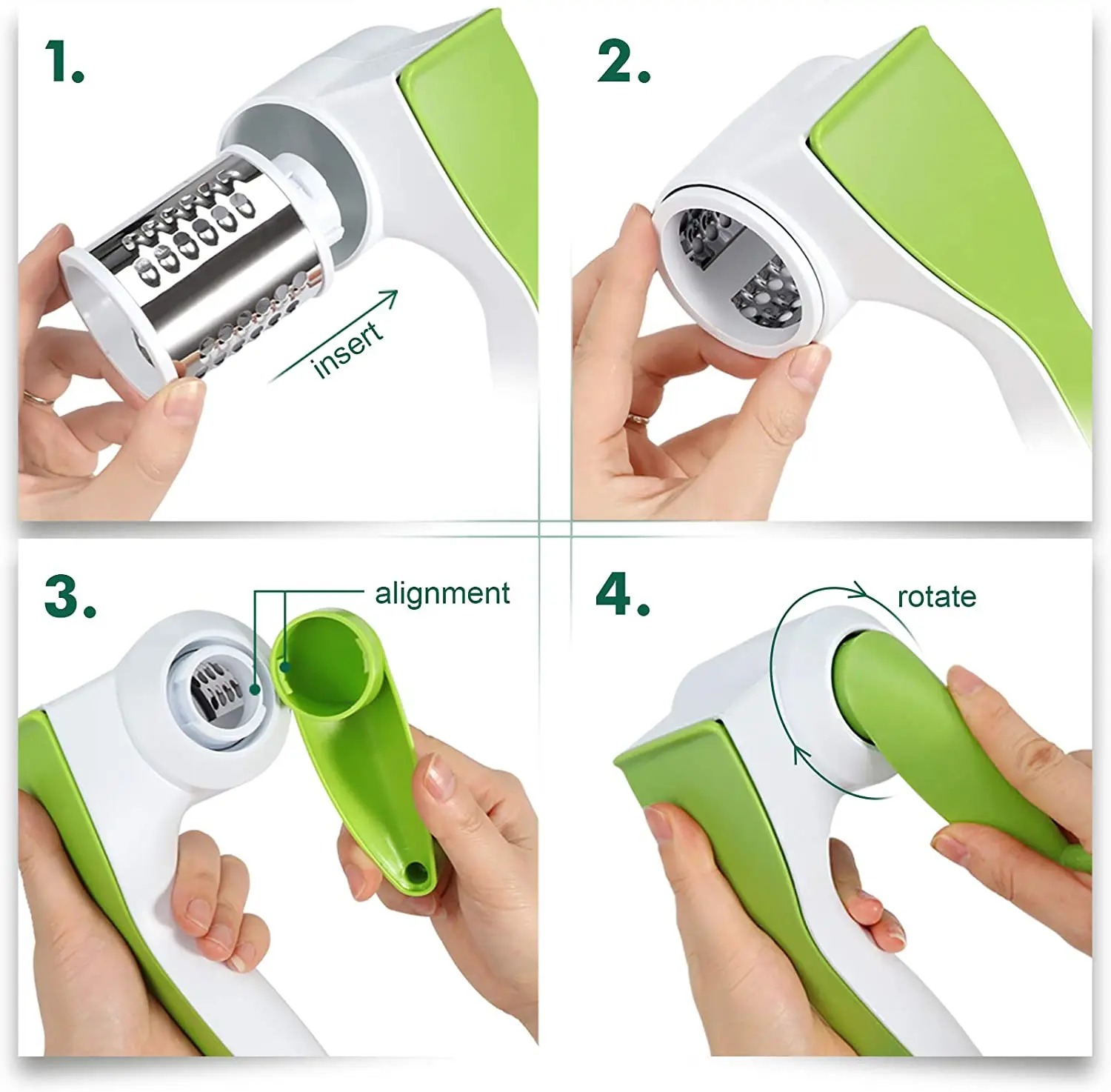 1.

insert

2.

3.

alignment

4.

rotate