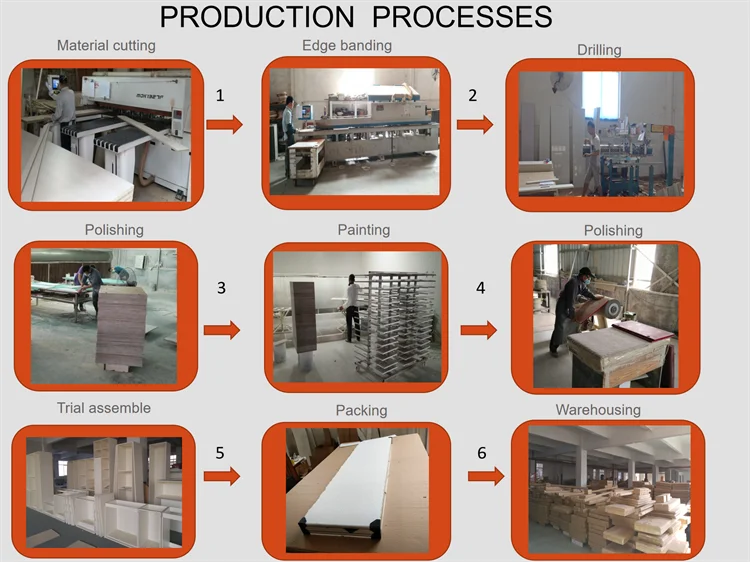 PRODUCTION PROCESSES

Material cutting

1

Edge banding

2

Drilling

Polishing

3

Painting

4

Polishing

Trial assemble

5

Packing

6

Warehousing