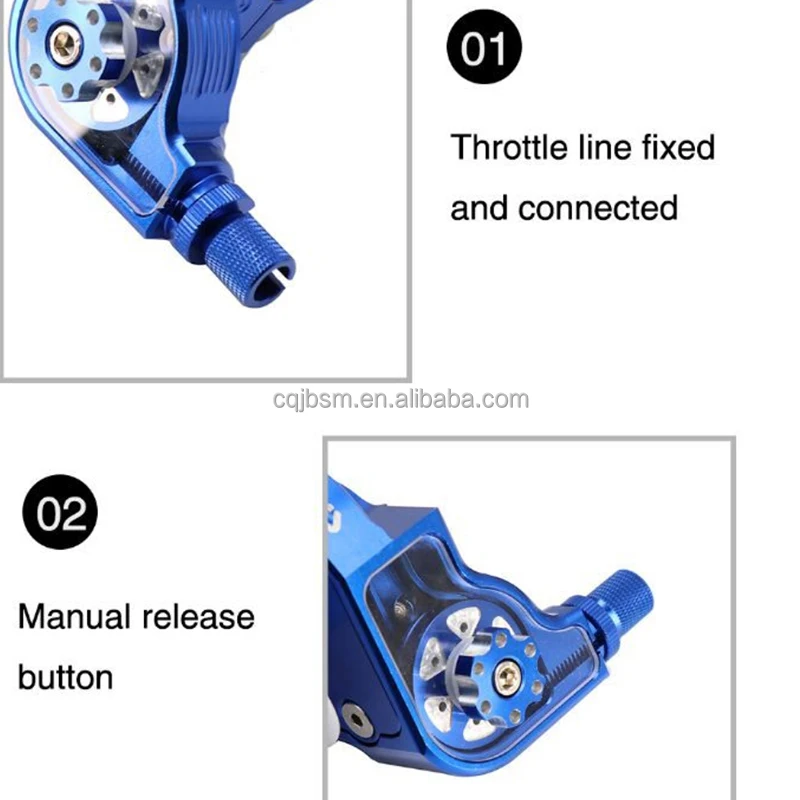 01

Throttle line fixed and connected

cqjbsm.en.alibaba.com

02

Manual release button