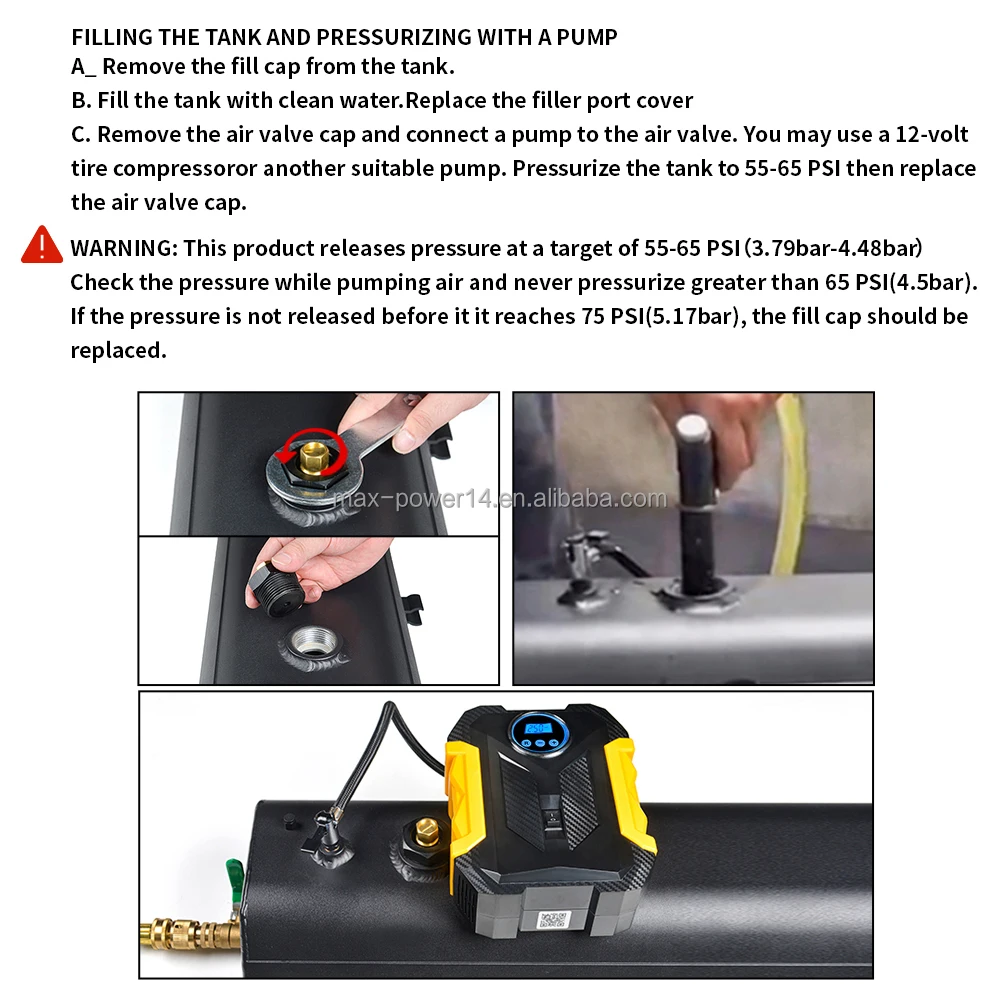 FILLING THE TANK AND PRESSURIZING WITH A PUMP
A_ Remove the fill cap from the tank.
B. Fill the tank with clean water.Replace the filler port cover
C. Remove the air valve cap and connect a pump to the air valve. You may use a 12-volt tire compressoror another suitable pump. Pressurize the tank to 55-65 PSI then replace the air valve cap.

WARNING: This product releases pressure at a target of 55-65 PSI (3.79bar-4.48bar) Check the pressure while pumping air and never pressurize greater than 65 PSI(4.5bar). If the pressure is not released before it it reaches 75 PSI(5.17bar), the fill cap should be replaced.

max-power14.en.alibaba.com