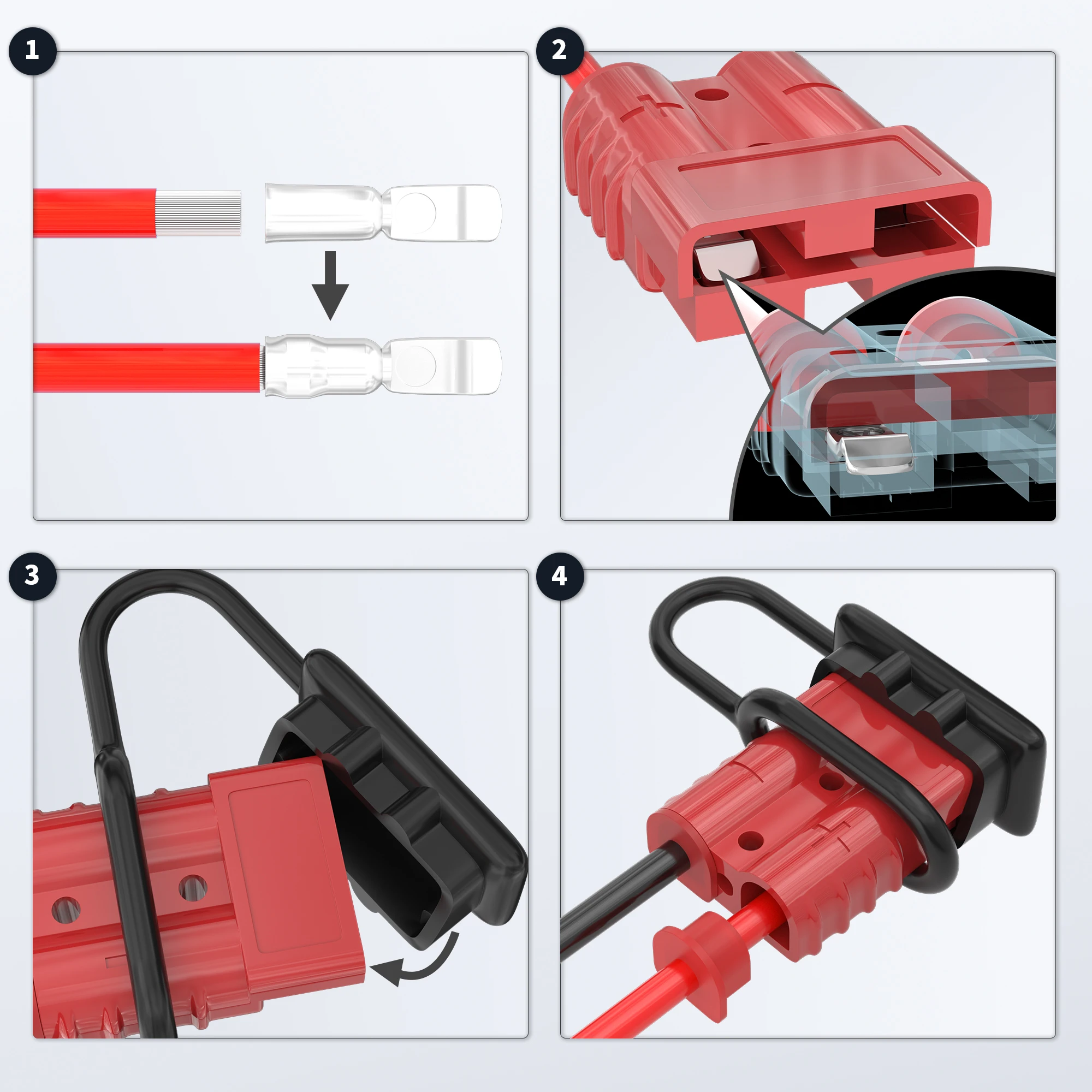 1

2

3

4