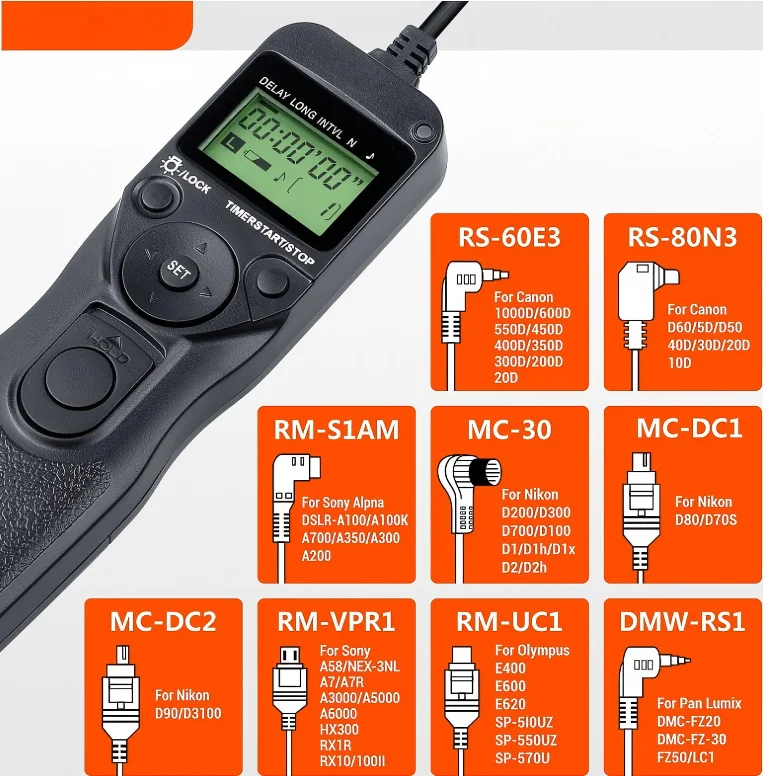 DELAY LONG INTVL N
00:00'00"
/LOCK
TIMERSTART/STOP
SET
HOLD

RS-60E3
For Canon
1000D/600D
550D/450D
400D/350D
300D/200D
20D

RS-80N3
For Canon
D60/5D/D50
40D/30D/20D
10D

RM-S1AM
For Sony Alpna
DSLR-A100/A100K
A700/A350/A300
A200

MC-30
For Nikon
D200/D300
D700/D100
D1/D1h/D1x
D2/D2h

MC-DC1
For Nikon
D80/D70S

MC-DC2
For Nikon
D90/D3100

RM-VPR1
For Sony
A58/NEX-3NL
A7/A7R
A3000/A5000
A6000
HX300
RX1R
RX10/100II

RM-UC1
For Olympus
E400
E600
E620
SP-5I0UZ
SP-550UZ
SP-570U

DMW-RS1
For Pan Lumix
DMC-FZ20
DMC-FZ-30
FZ50/LC1