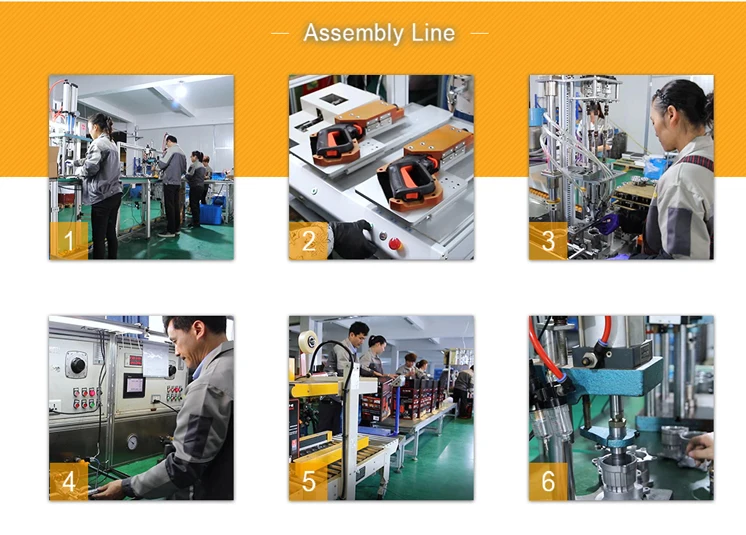 — Assembly Line —

1

2

3

4

5

6