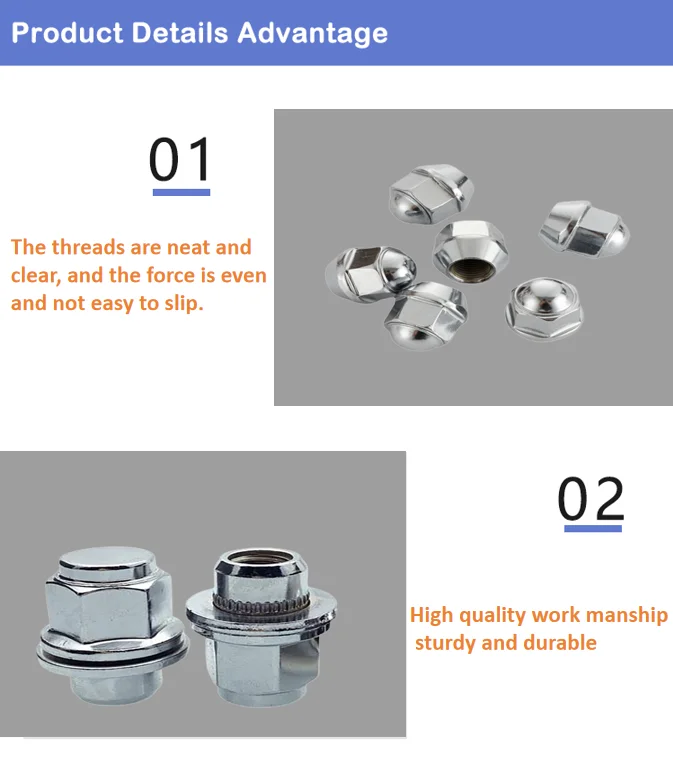 Product Details Advantage

01

The threads are neat and clear, and the force is even and not easy to slip.

02

High quality work manship sturdy and durable