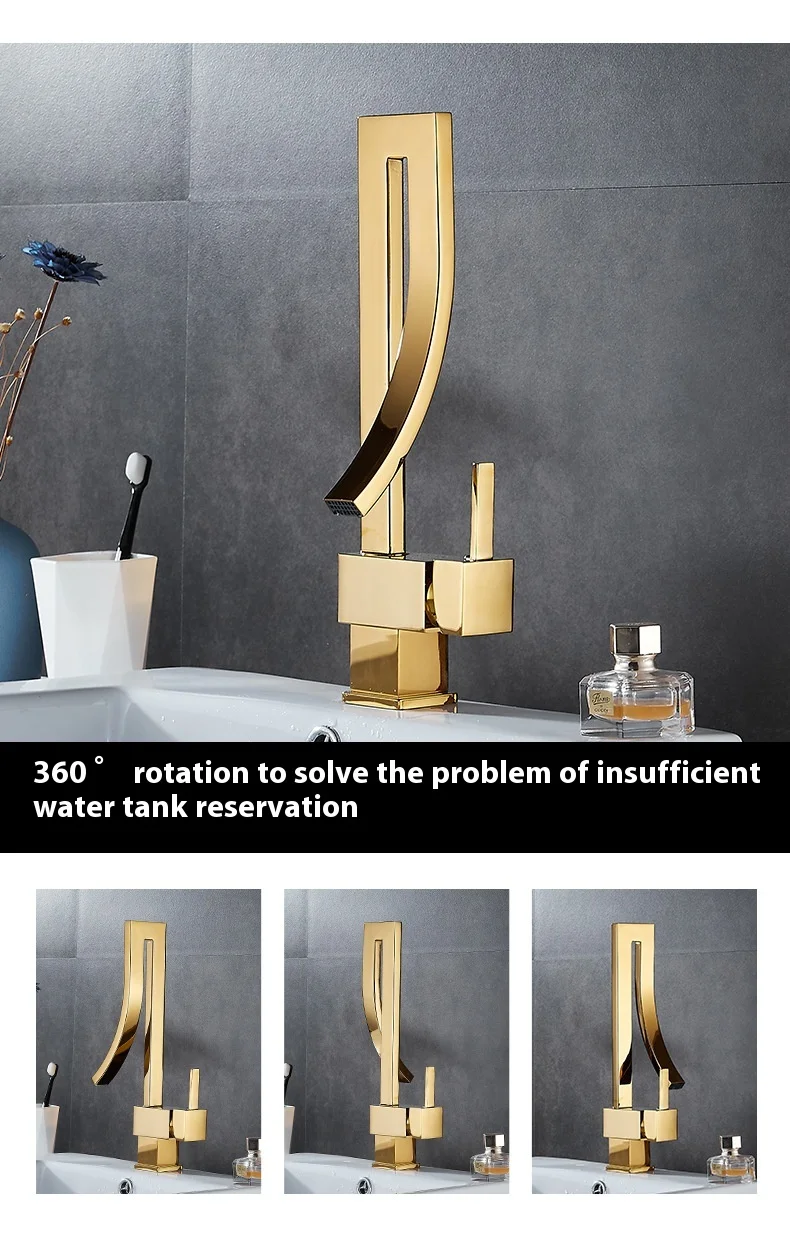 360° rotation to solve the problem of insufficient water tank reservation