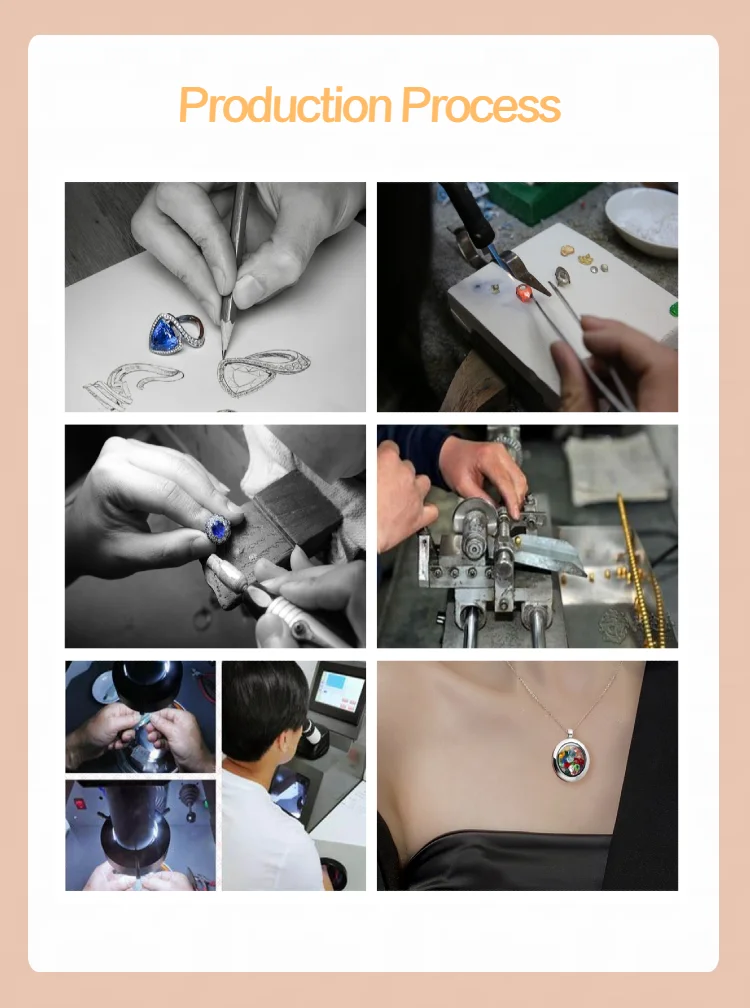 Production Process