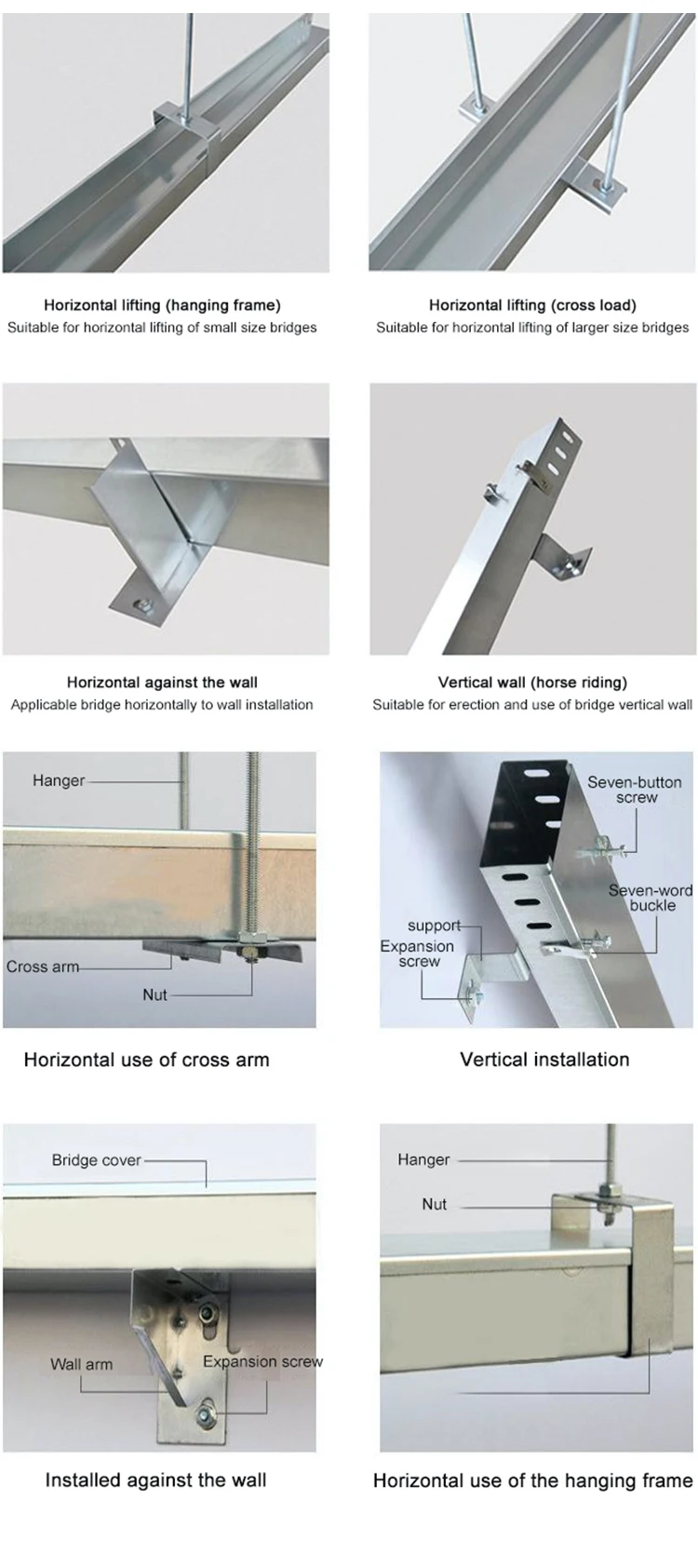 Horizontal lifting (hanging frame)
Suitable for horizontal lifting of small size bridges

Horizontal lifting (cross load)
Suitable for horizontal lifting of larger size bridges

Horizontal against the wall
Applicable bridge horizontally to wall installation

Vertical wall (horse riding)
Suitable for erection and use of bridge vertical wall

Hanger
Cross arm
Nut

Horizontal use of cross arm

Seven-button screw
Seven-word buckle
support
Expansion screw

Vertical installation

Bridge cover
Wall arm
Expansion screw

Installed against the wall

Hanger
Nut

Horizontal use of the hanging frame