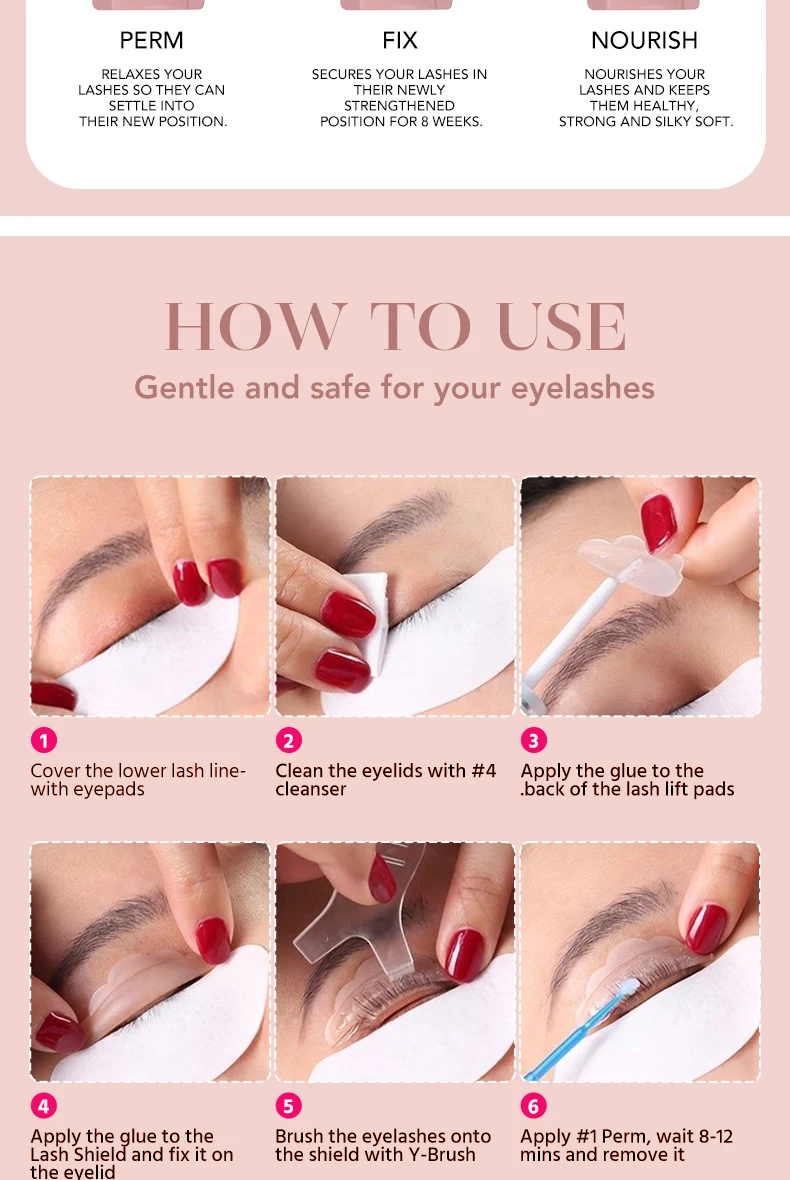 PERM

RELAXES YOUR LASHES SO THEY CAN SETTLE INTO THEIR NEW POSITION.

FIX

SECURES YOUR LASHES IN THEIR NEWLY STRENGTHENED POSITION FOR 8 WEEKS.

NOURISH

NOURISHES YOUR LASHES AND KEEPS THEM HEALTHY, STRONG AND SILKY SOFT.

HOW TO USE

Gentle and safe for your eyelashes

1
Cover the lower lash line-with eyepads

2
Clean the eyelids with #4 cleanser

3
Apply the glue to the .back of the lash lift pads

4
Apply the glue to the Lash Shield and fix it on the eyelid

5
Brush the eyelashes onto the shield with Y-Brush

6
Apply #1 Perm, wait 8-12 mins and remove it