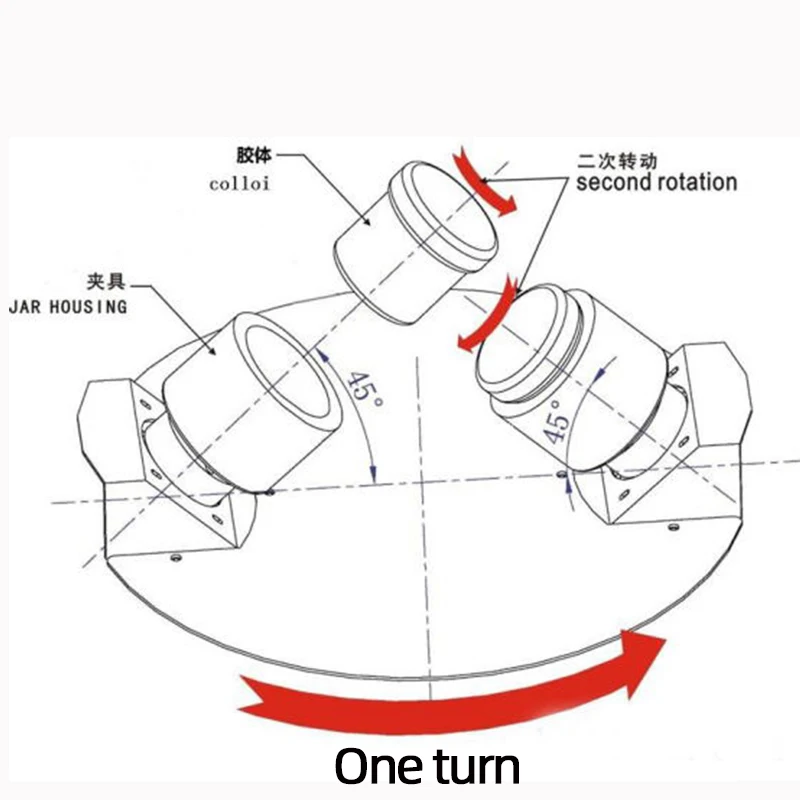 胶体
colloi

二次转动
second rotation

夹具
JAR HOUSING

45°

45°

One turn