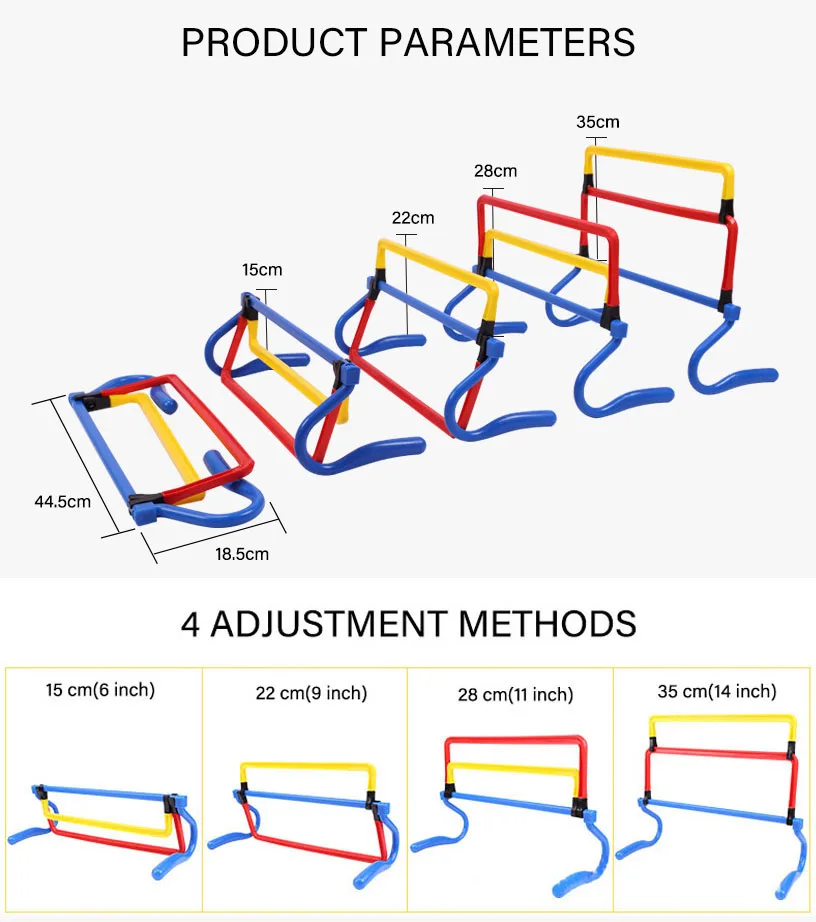 PRODUCT PARAMETERS

35cm

28cm

22cm

15cm

44.5cm

18.5cm

4 ADJUSTMENT METHODS

15 cm(6 inch)

22 cm(9 inch)

28 cm(11 inch)

35 cm(14 inch)