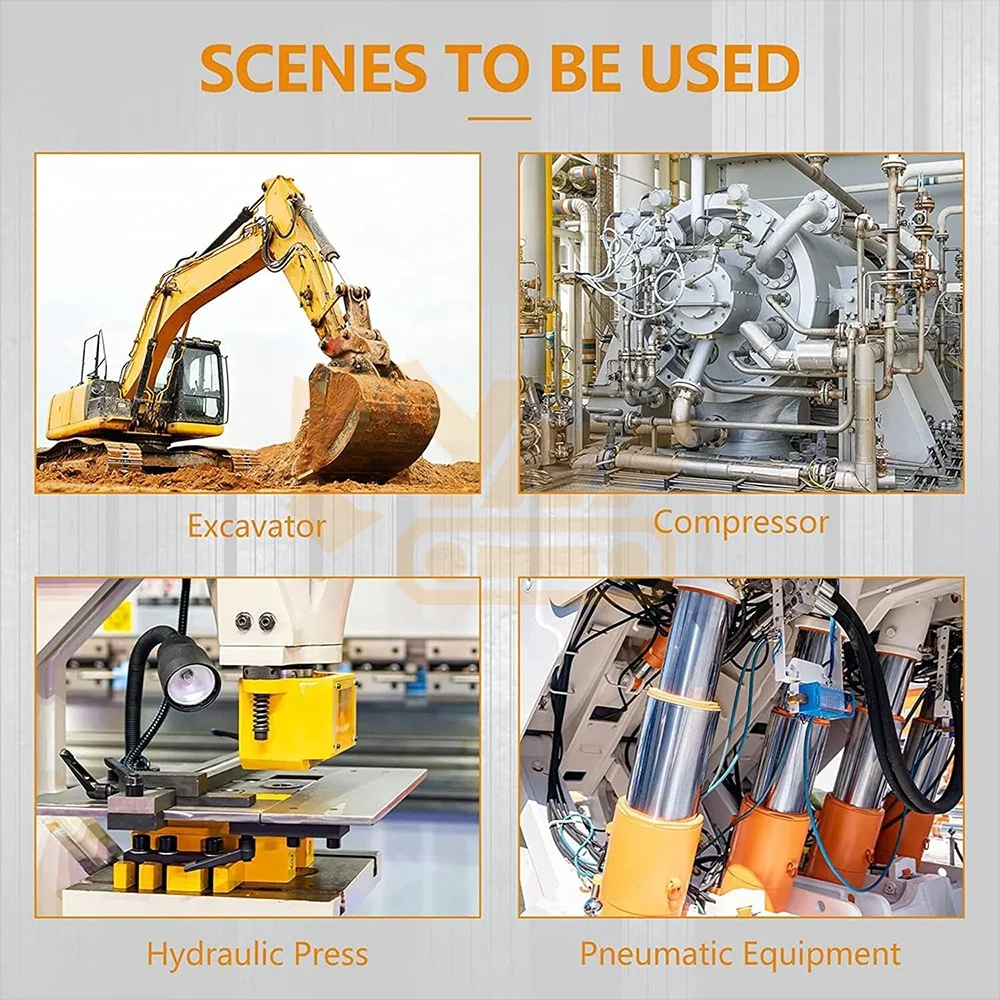 SCENES TO BE USED

Excavator

Compressor

Hydraulic Press

Pneumatic Equipment