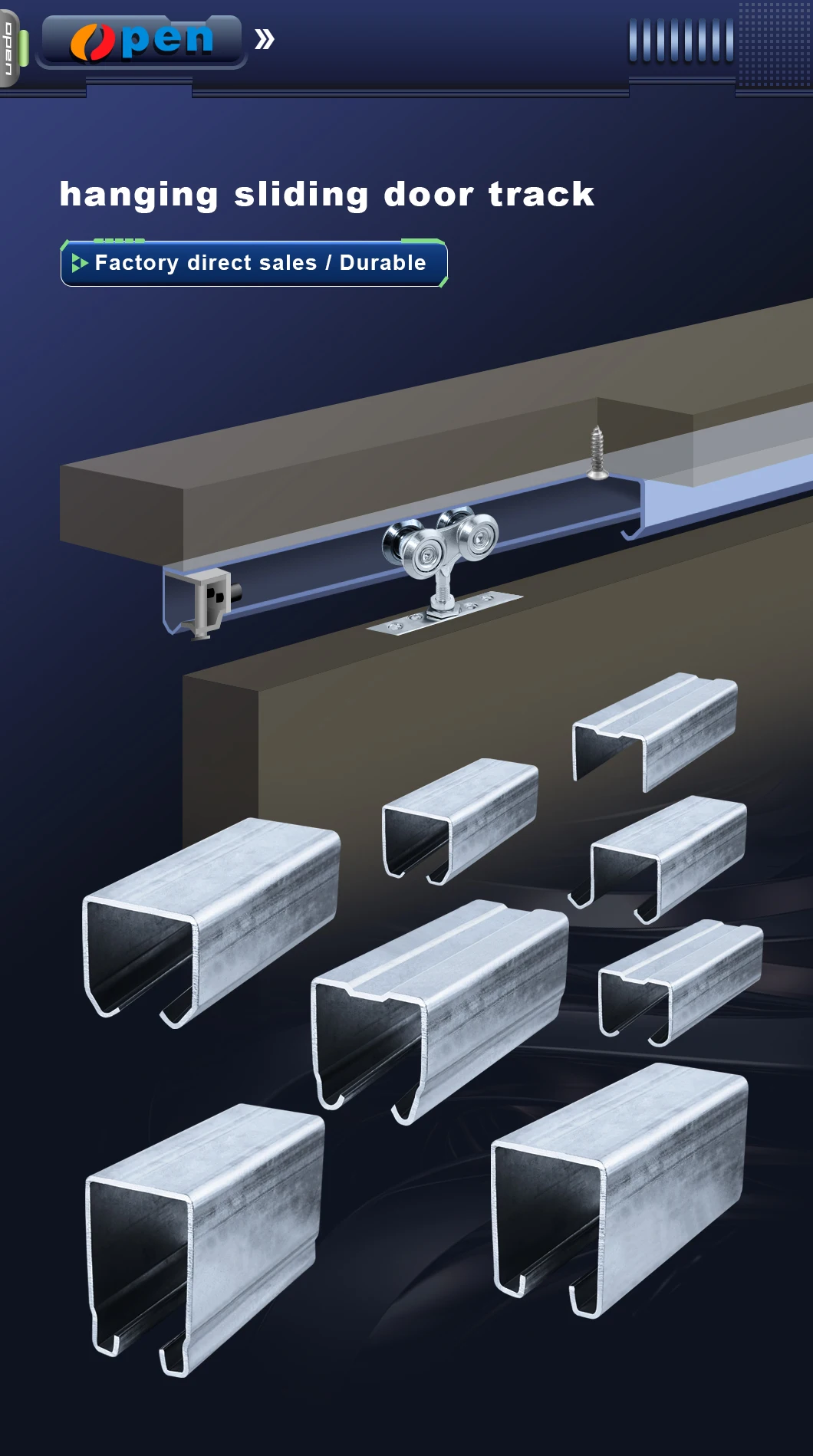 open

Open »

hanging sliding door track

Factory direct sales / Durable