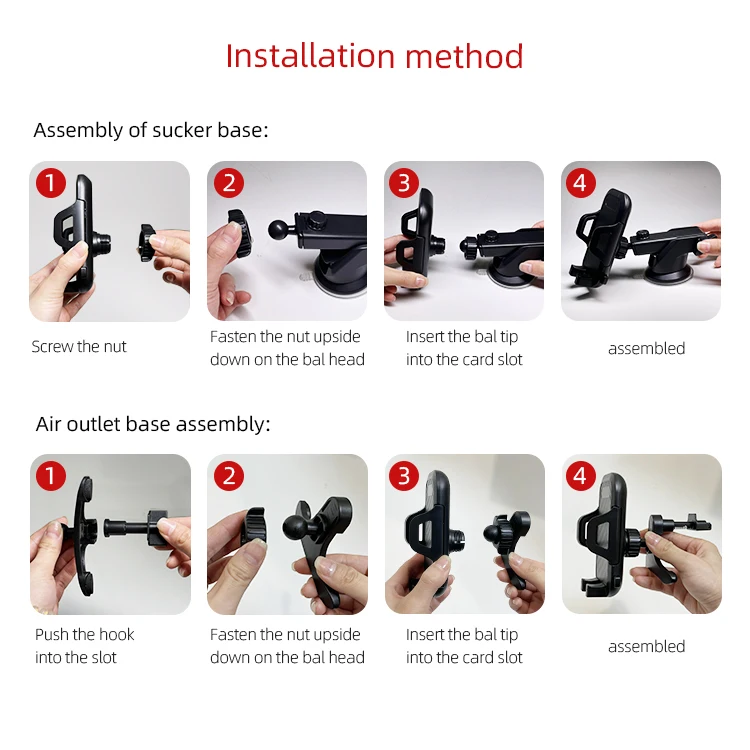 Installation method

Assembly of sucker base:

1
Screw the nut

2
Fasten the nut upside down on the bal head

3
Insert the bal tip into the card slot

4
assembled

Air outlet base assembly:

1
Push the hook into the slot

2
Fasten the nut upside down on the bal head

3
Insert the bal tip into the card slot

4
assembled