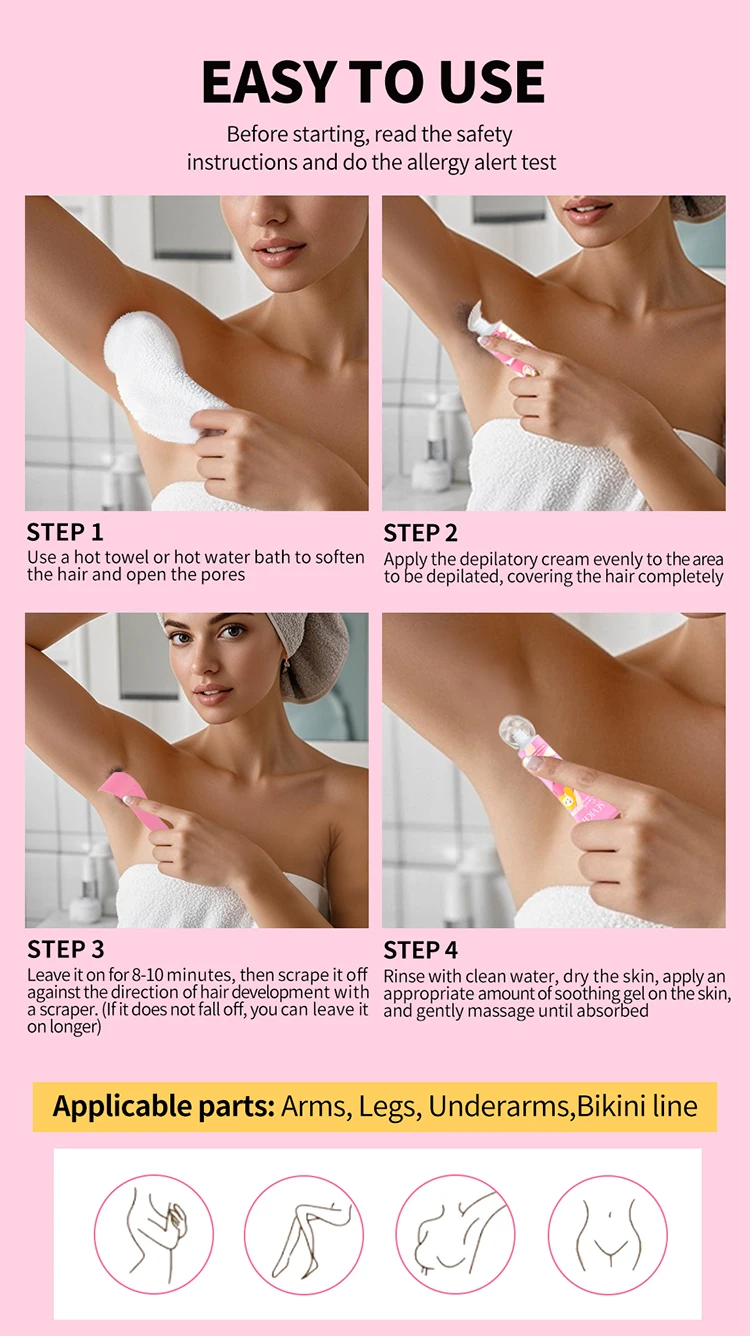 EASY TO USE

Before starting, read the safety instructions and do the allergy alert test

STEP 1
Use a hot towel or hot water bath to soften the hair and open the pores

STEP 2
Apply the depilatory cream evenly to the area to be depilated, covering the hair completely

STEP 3
Leave it on for 8-10 minutes, then scrape it off against the direction of hair development with a scraper. (If it does not fall off, you can leave it on longer)

STEP 4
Rinse with clean water, dry the skin, apply an appropriate amount of soothing gel on the skin, and gently massage until absorbed

Applicable parts: Arms, Legs, Underarms,Bikini line