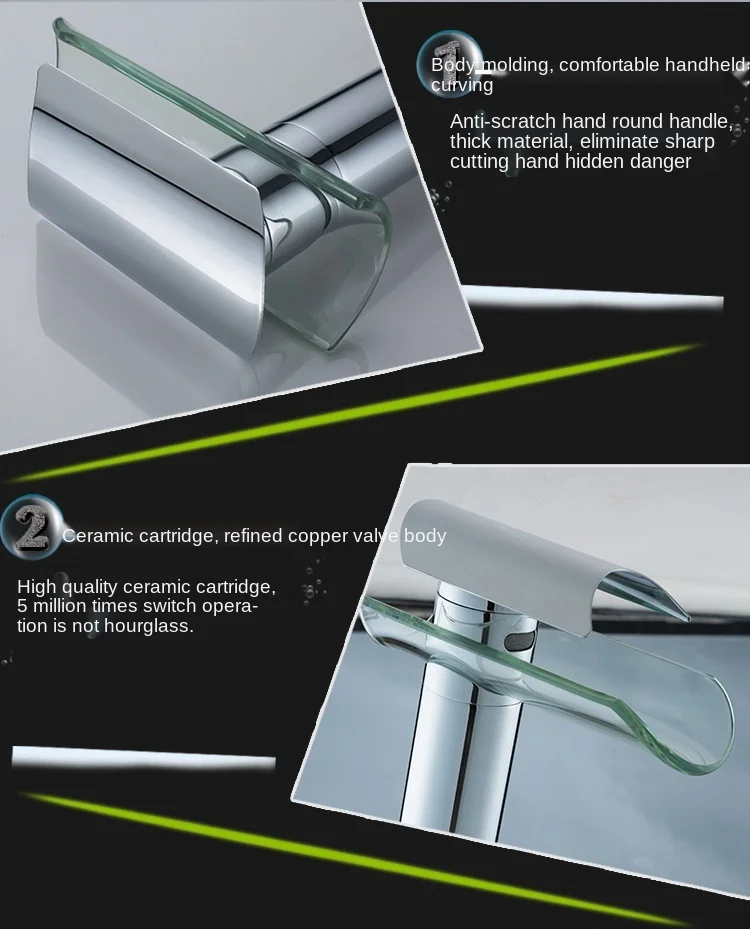 1 Body molding, comfortable handheld curving

Anti-scratch hand round handle, thick material, eliminate sharp cutting hand hidden danger

2 Ceramic cartridge, refined copper valve body

High quality ceramic cartridge, 5 million times switch operation is not hourglass.