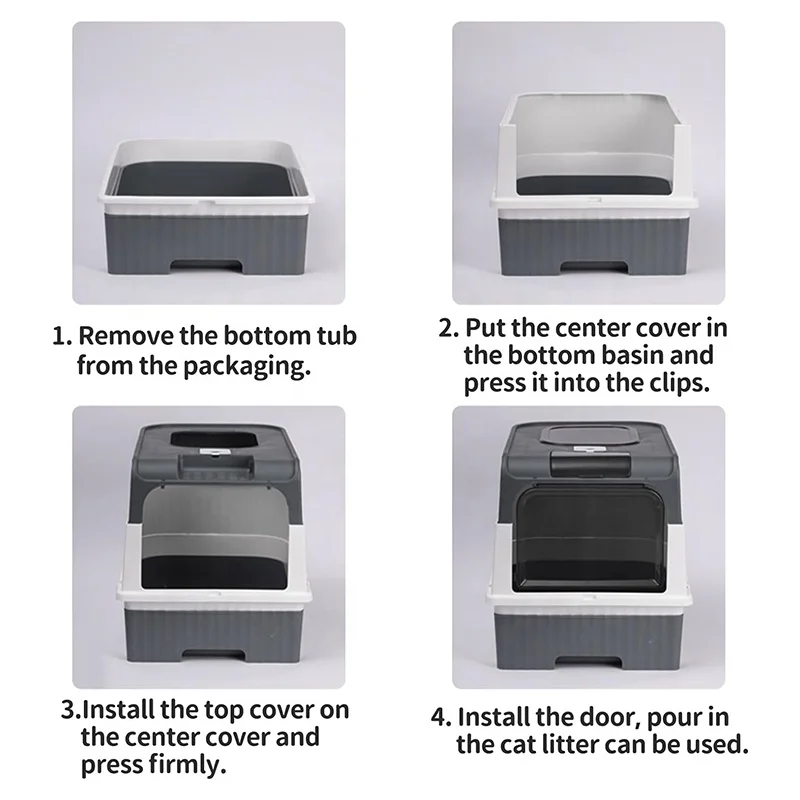 1. Remove the bottom tub from the packaging.

2. Put the center cover in the bottom basin and press it into the clips.

3.Install the top cover on the center cover and press firmly.

4. Install the door, pour in the cat litter can be used.