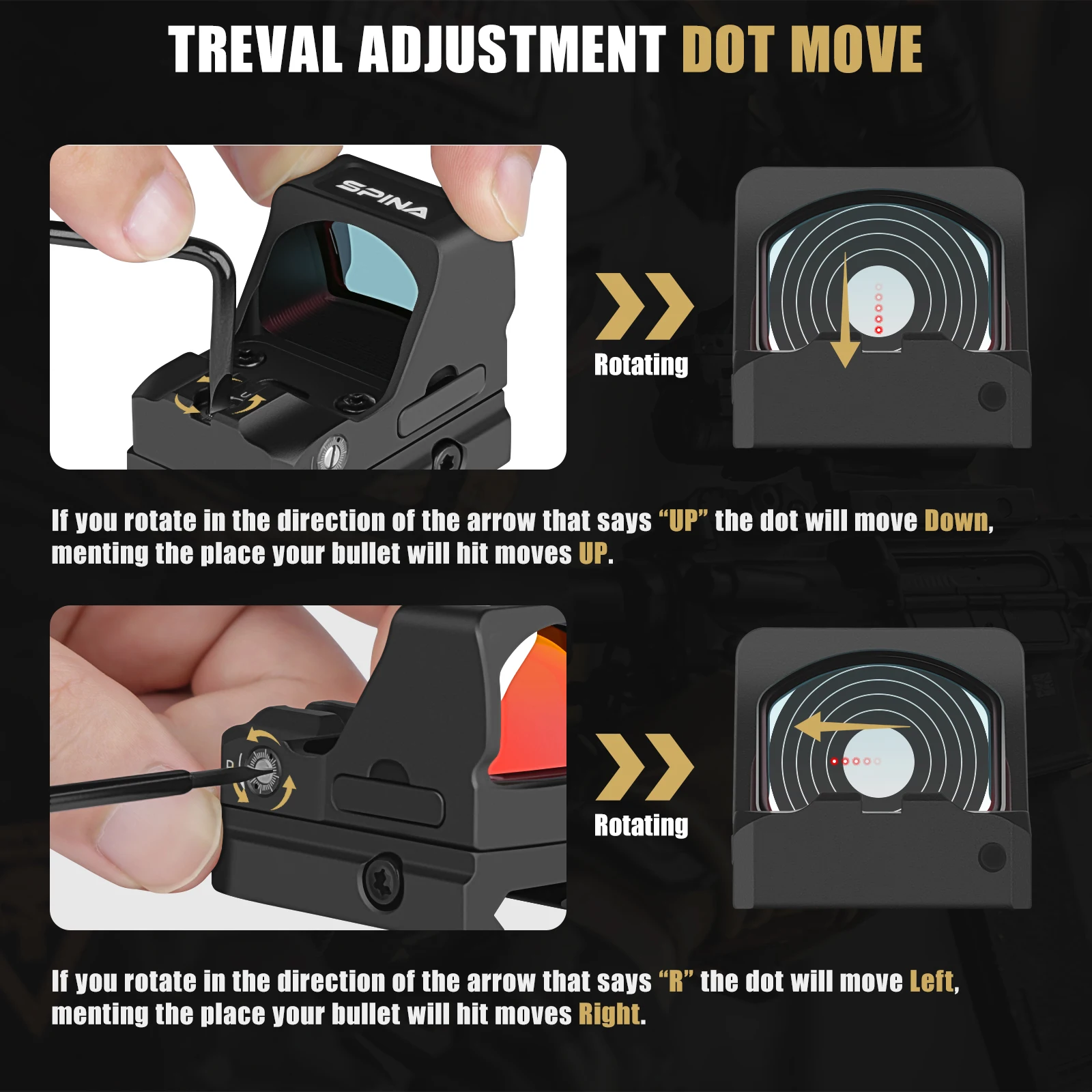 TREVAL ADJUSTMENT DOT MOVE

SPINA

Rotating

If you rotate in the direction of the arrow that says "UP" the dot will move Down, menting the place your bullet will hit moves UP.

R

Rotating

If you rotate in the direction of the arrow that says "R" the dot will move Left, menting the place your bullet will hit moves Right.