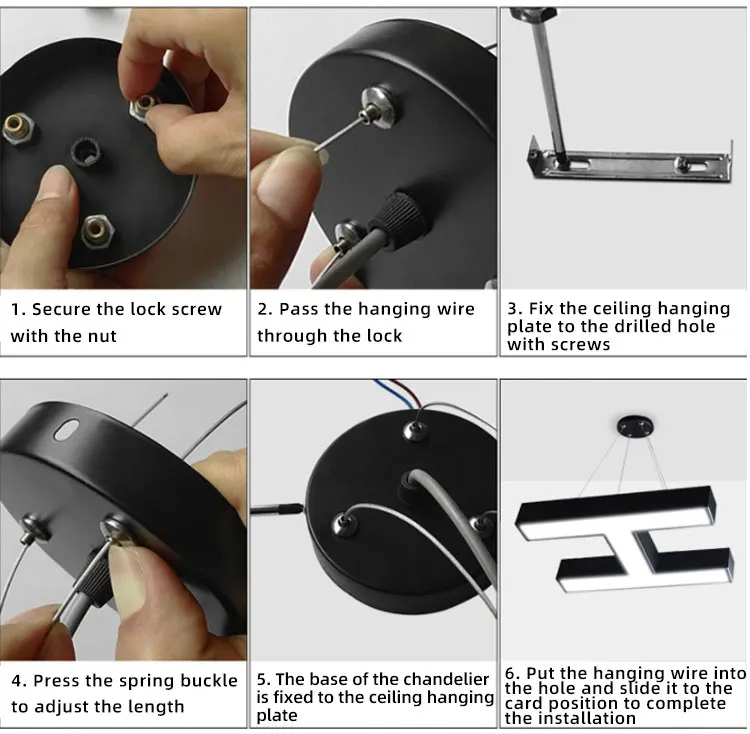 1. Secure the lock screw with the nut

2. Pass the hanging wire through the lock

3. Fix the ceiling hanging plate to the drilled hole with screws

4. Press the spring buckle to adjust the length

5. The base of the chandelier is fixed to the ceiling hanging plate

6. Put the hanging wire into the hole and slide it to the card position to complete the installation