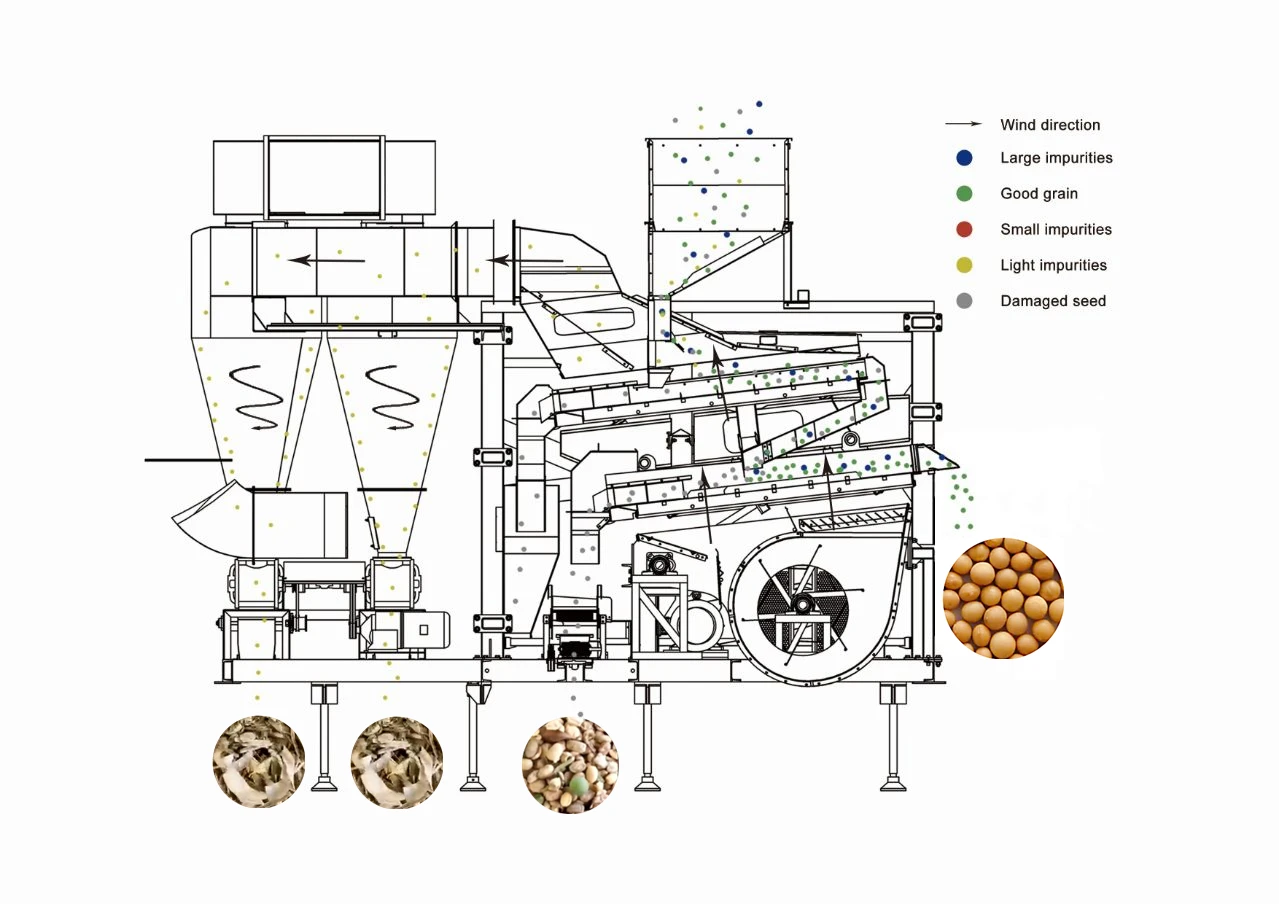 Wind direction
Large impurities
Good grain
Small impurities
Light impurities
Damaged seed