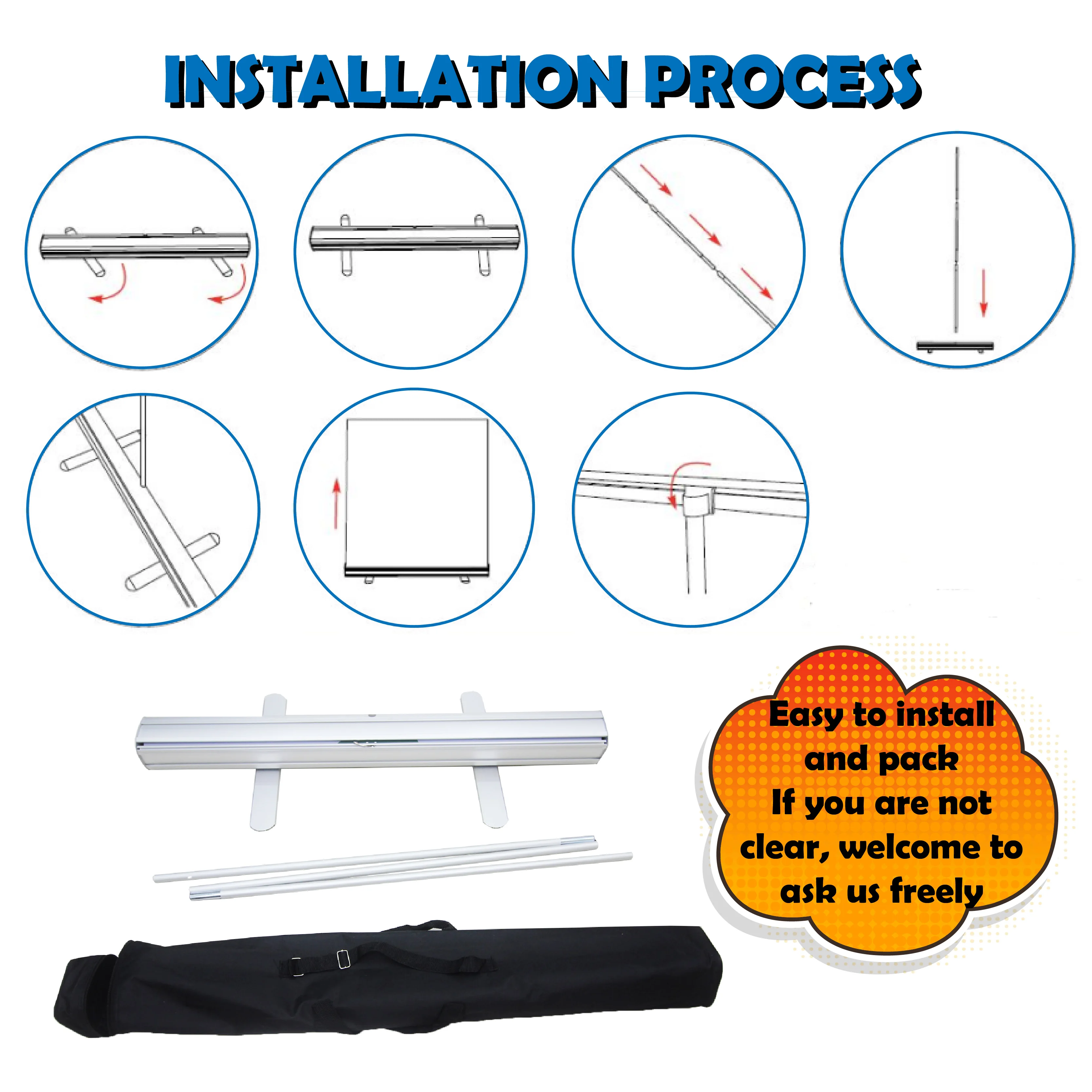 INSTALLATION PROCESS

Easy to install and pack
If you are not clear, welcome to ask us freely