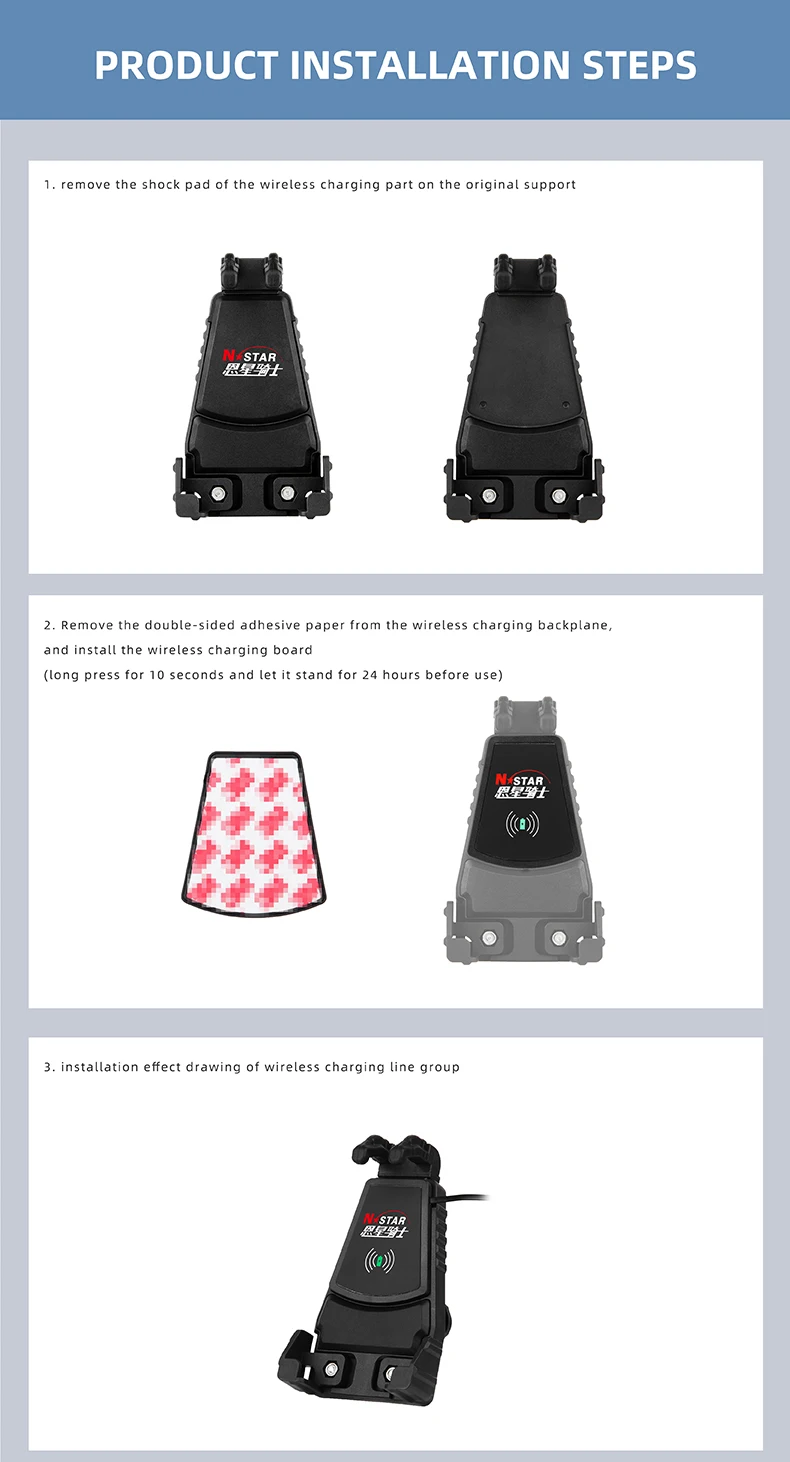 PRODUCT INSTALLATION STEPS

1. remove the shock pad of the wireless charging part on the original support

N STAR
恩星骑士

2. Remove the double-sided adhesive paper from the wireless charging backplane, and install the wireless charging board
(long press for 10 seconds and let it stand for 24 hours before use)

N STAR
恩星骑士

3. installation effect drawing of wireless charging line group

N STAR
恩星骑士