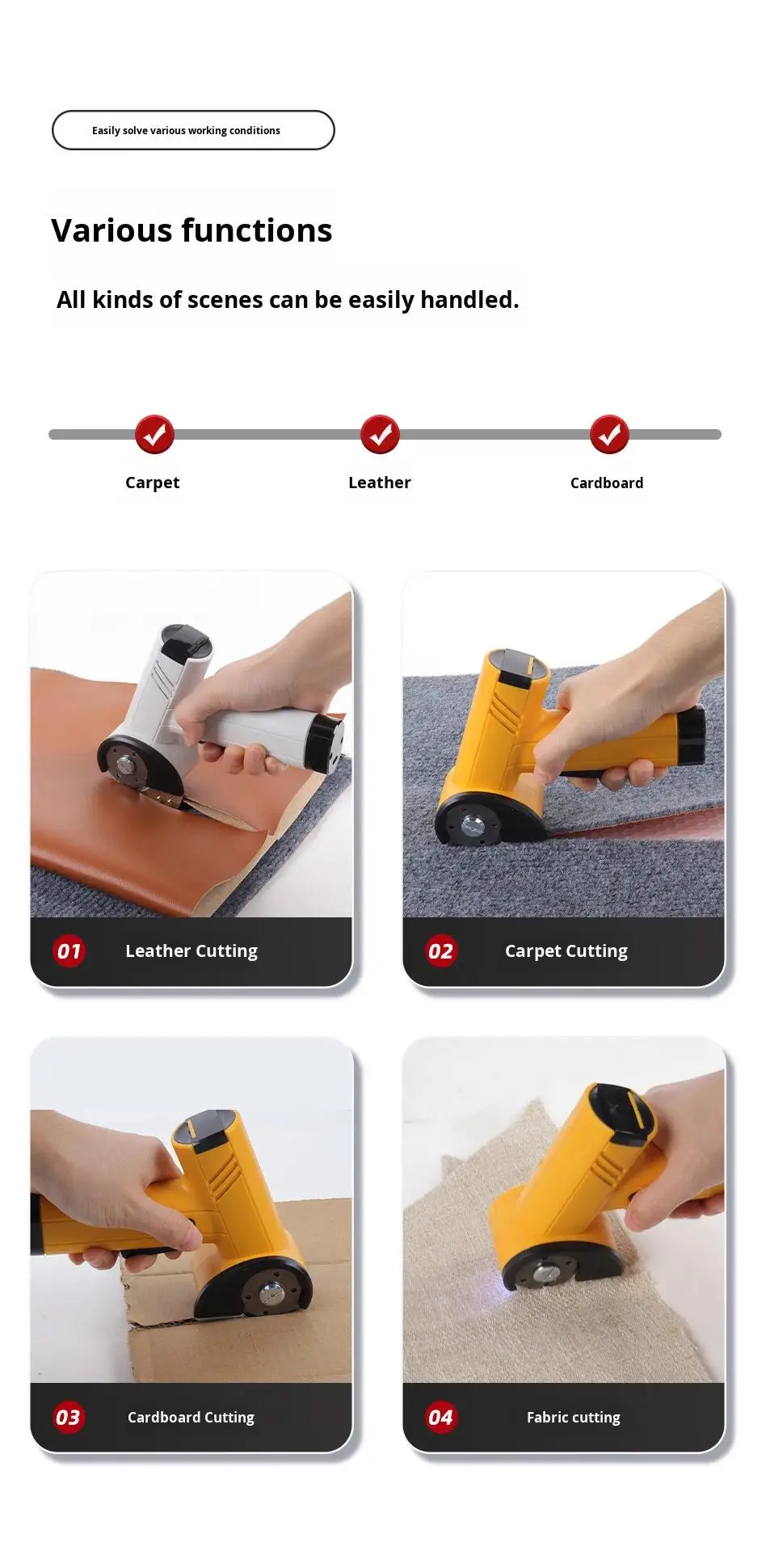 Easily solve various working conditions

Various functions

All kinds of scenes can be easily handled.

Carpet

Leather

Cardboard

01 Leather Cutting

02 Carpet Cutting

03 Cardboard Cutting

04 Fabric cutting