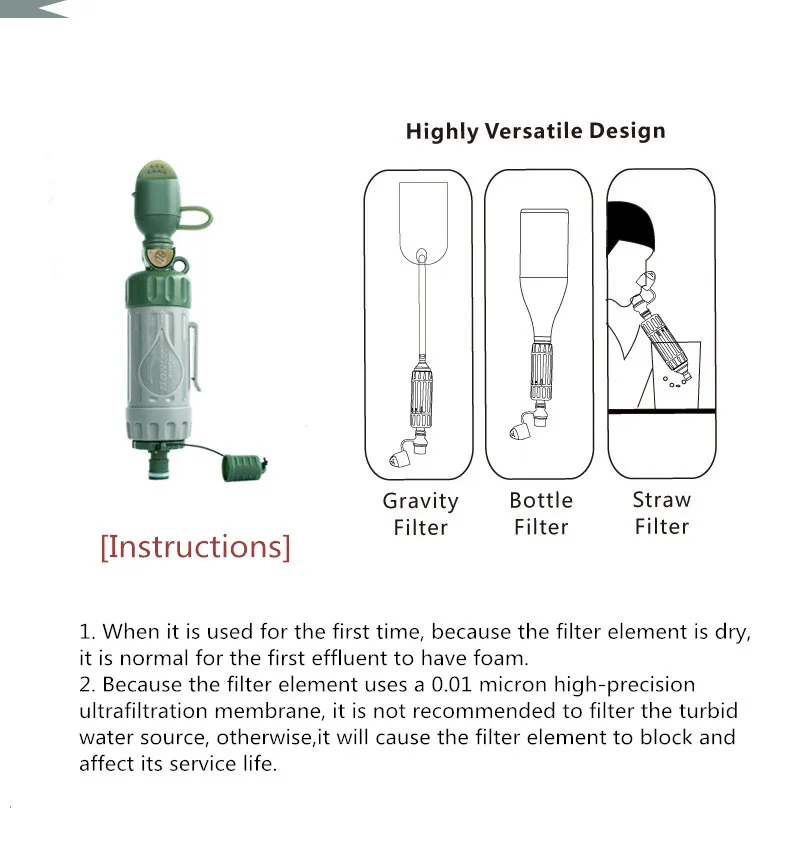 Highly Versatile Design

Gravity Filter

Bottle Filter

Straw Filter

[Instructions]

1. When it is used for the first time, because the filter element is dry, it is normal for the first effluent to have foam.
2. Because the filter element uses a 0.01 micron high-precision ultrafiltration membrane, it is not recommended to filter the turbid water source, otherwise,it will cause the filter element to block and affect its service life.