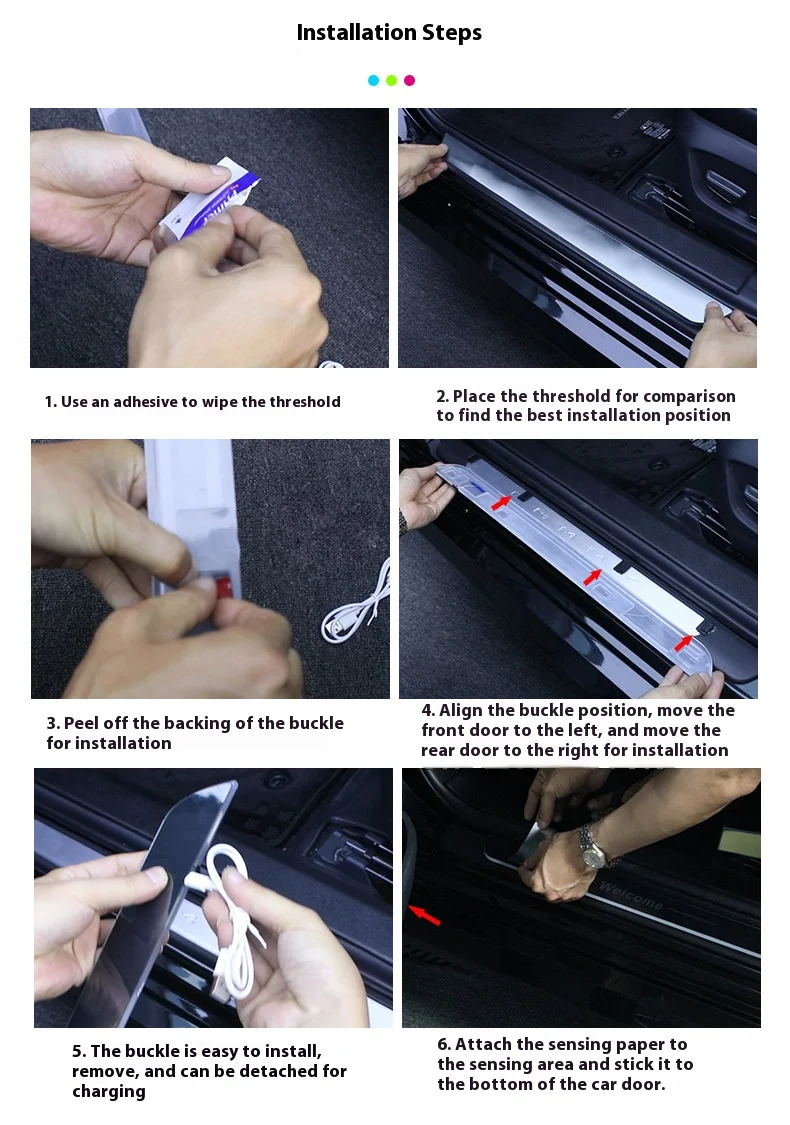 Installation Steps

1. Use an adhesive to wipe the threshold

2. Place the threshold for comparison to find the best installation position

3. Peel off the backing of the buckle for installation

4. Align the buckle position, move the front door to the left, and move the rear door to the right for installation

5. The buckle is easy to install, remove, and can be detached for charging

Welcome

6. Attach the sensing paper to the sensing area and stick it to the bottom of the car door.