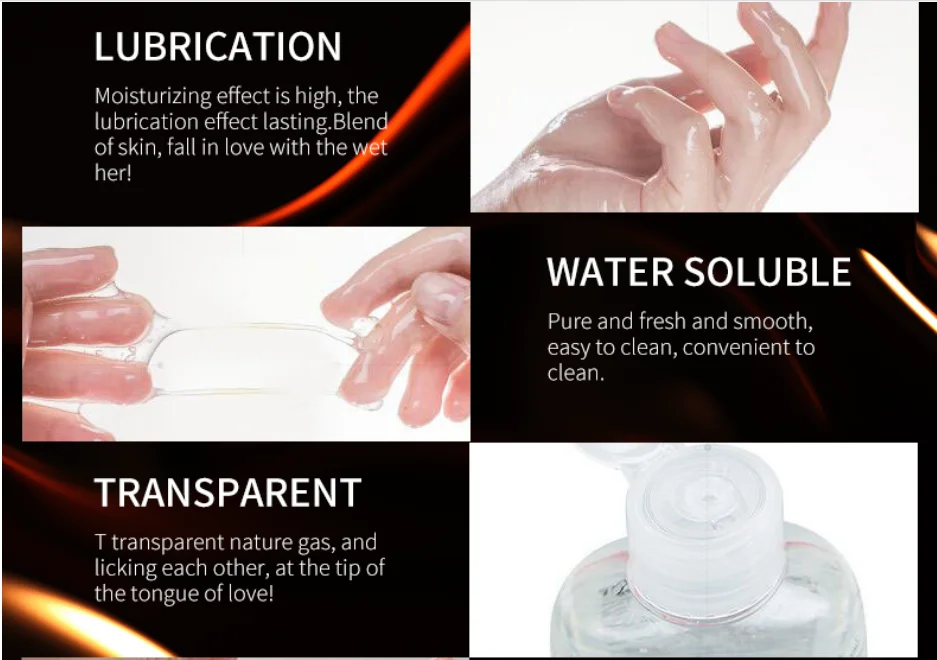 LUBRICATION

Moisturizing effect is high, the lubrication effect lasting.Blend of skin, fall in love with the wet her!

WATER SOLUBLE

Pure and fresh and smooth, easy to clean, convenient to clean.

TRANSPARENT

T transparent nature gas, and licking each other, at the tip of the tongue of love!