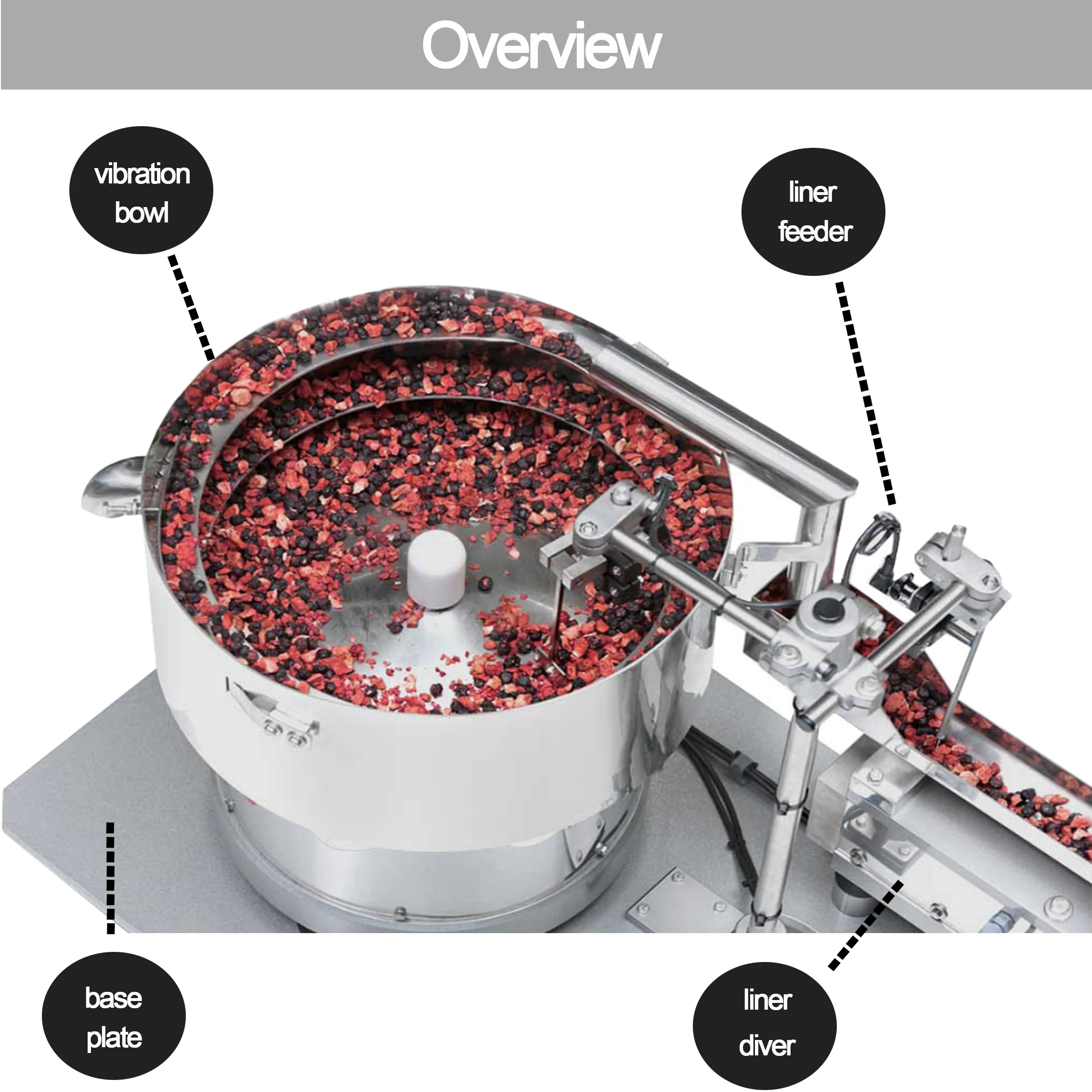 Overview

vibration bowl

liner feeder

base plate

liner diver