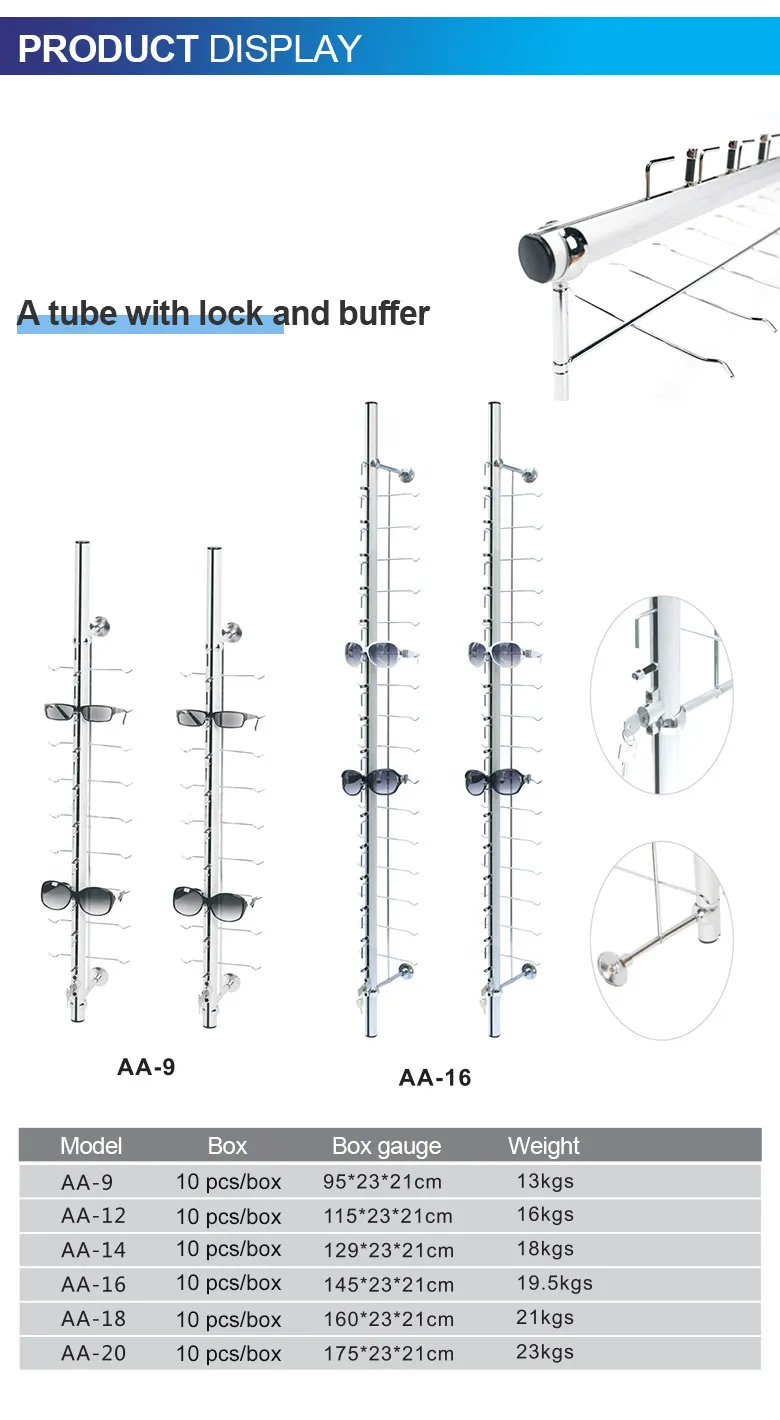 PRODUCT DISPLAY

A tube with lock and buffer

AA-9

AA-16

| Model | Box | Box gauge | Weight |
|---|---|---|---|
| AA-9 | 10 pcs/box | 95*23*21cm | 13kgs |
| AA-12 | 10 pcs/box | 115*23*21cm | 16kgs |
| AA-14 | 10 pcs/box | 129*23*21cm | 18kgs |
| AA-16 | 10 pcs/box | 145*23*21cm | 19.5kgs |
| AA-18 | 10 pcs/box | 160*23*21cm | 21kgs |
| AA-20 | 10 pcs/box | 175*23*21cm | 23kgs |