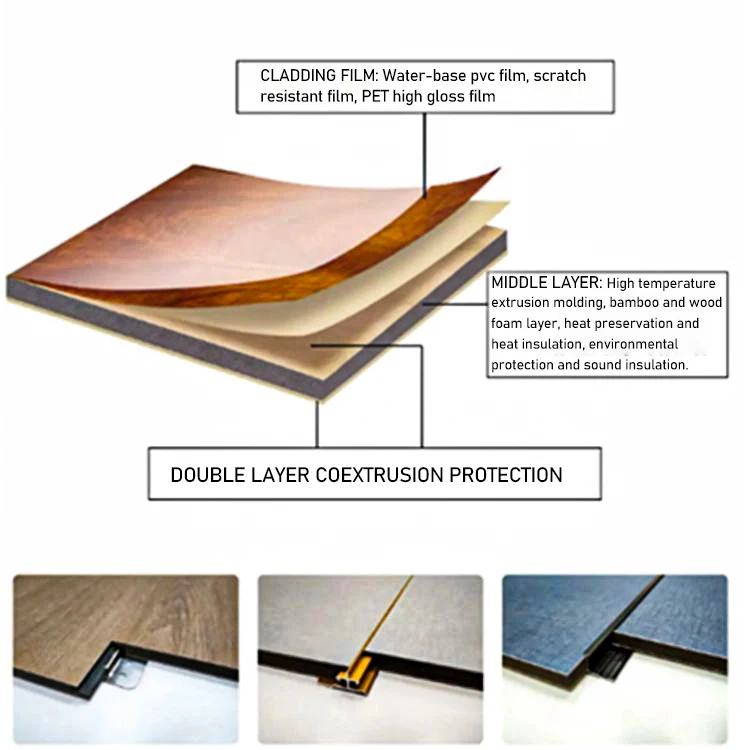 CLADDING FILM: Water-base pvc film, scratch resistant film, PET high gloss film

MIDDLE LAYER: High temperature extrusion molding, bamboo and wood foam layer, heat preservation and heat insulation, environmental protection and sound insulation.

DOUBLE LAYER COEXTRUSION PROTECTION