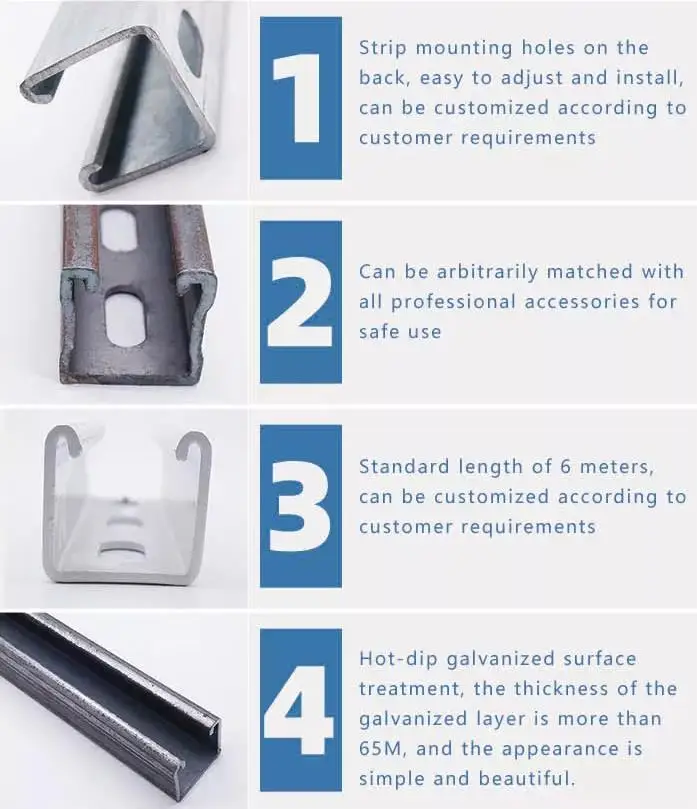 1

Strip mounting holes on the back, easy to adjust and install, can be customized according to customer requirements

2

Can be arbitrarily matched with all professional accessories for safe use

3

Standard length of 6 meters, can be customized according to customer requirements

4

Hot-dip galvanized surface treatment, the thickness of the galvanized layer is more than 65M, and the appearance is simple and beautiful.