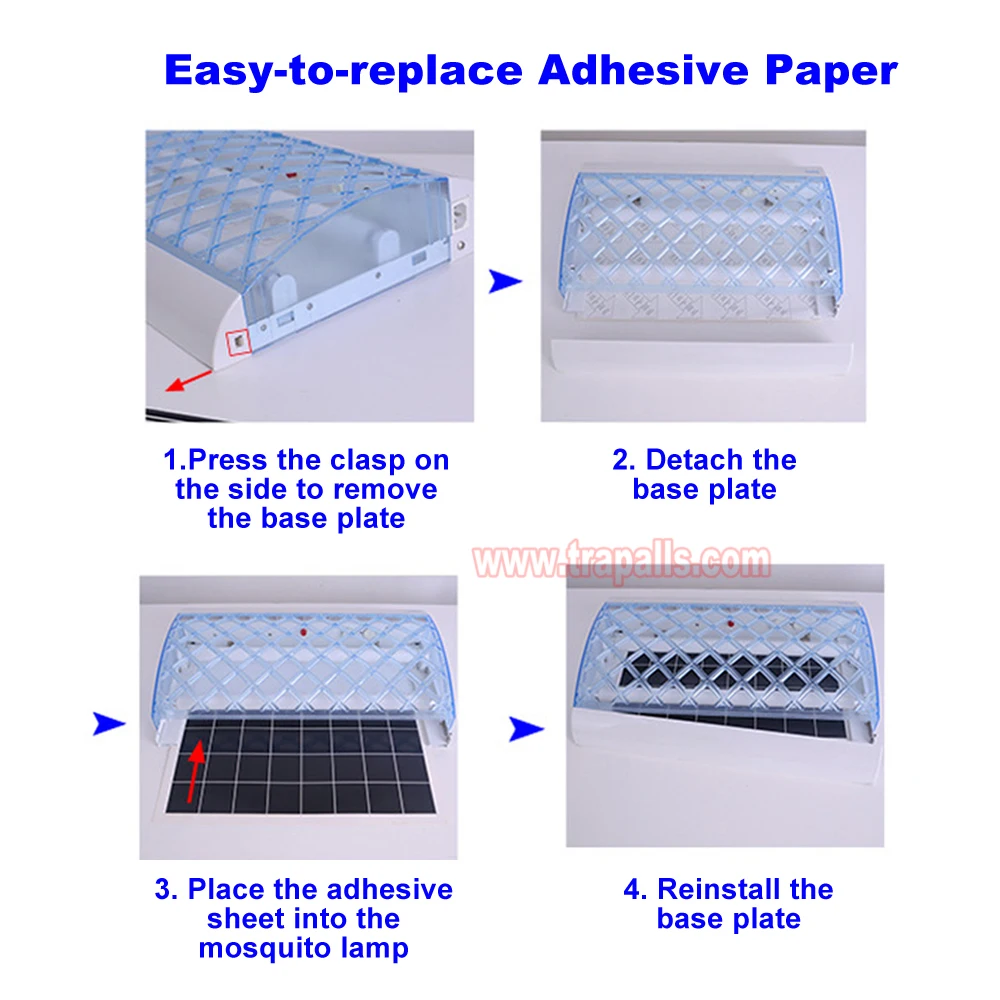 Easy-to-replace Adhesive Paper

1.Press the clasp on the side to remove the base plate

2. Detach the base plate

www.trapalls.com

3. Place the adhesive sheet into the mosquito lamp

4. Reinstall the base plate