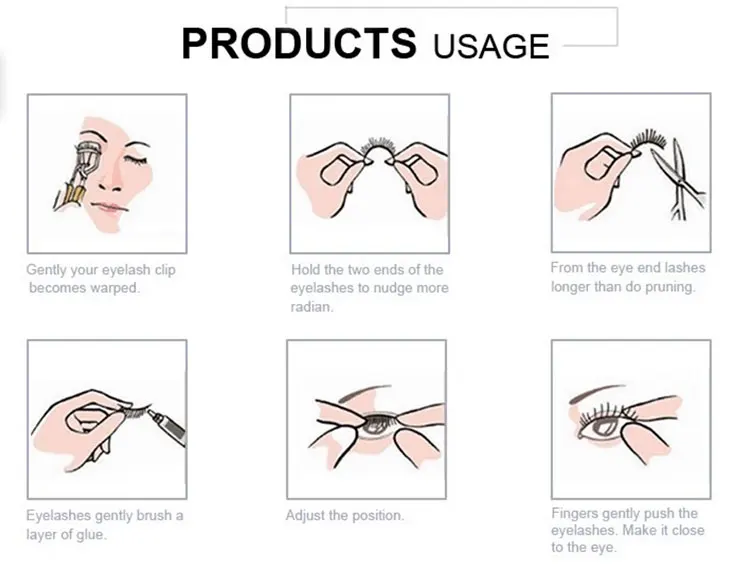 PRODUCTS USAGE

Gently your eyelash clip becomes warped.

Hold the two ends of the eyelashes to nudge more radian.

From the eye end lashes longer than do pruning.

Eyelashes gently brush a layer of glue.

Adjust the position.

Fingers gently push the eyelashes. Make it close to the eye.