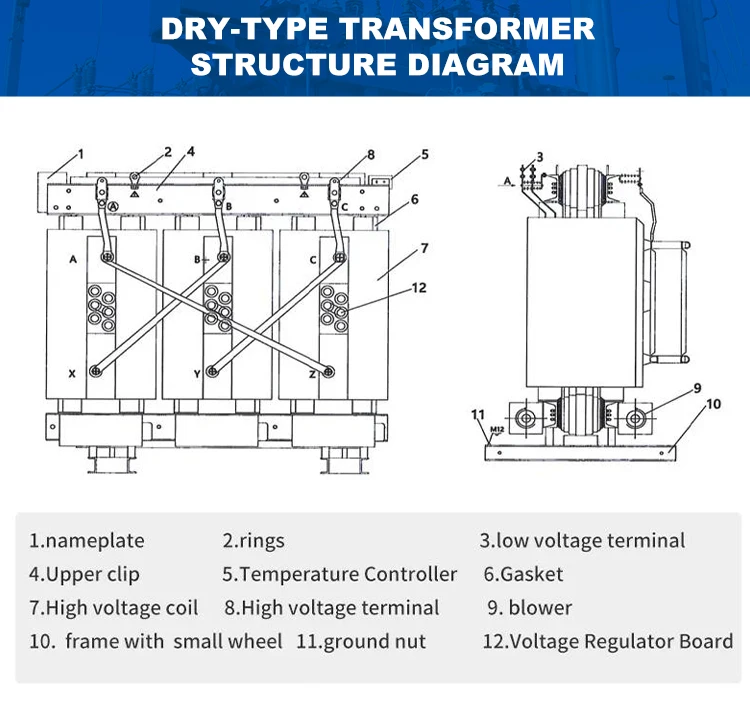 DRY-TYPE TRANSFORMER
STRUCTURE DIAGRAM

1 2 4 8 5 6 7 12 A B C A B C X Y Z

3 A 9 10 11 M12

1.nameplate 2.rings 3.low voltage terminal
4.Upper clip 5.Temperature Controller 6.Gasket
7.High voltage coil 8.High voltage terminal 9. blower
10. frame with small wheel 11.ground nut 12.Voltage Regulator Board