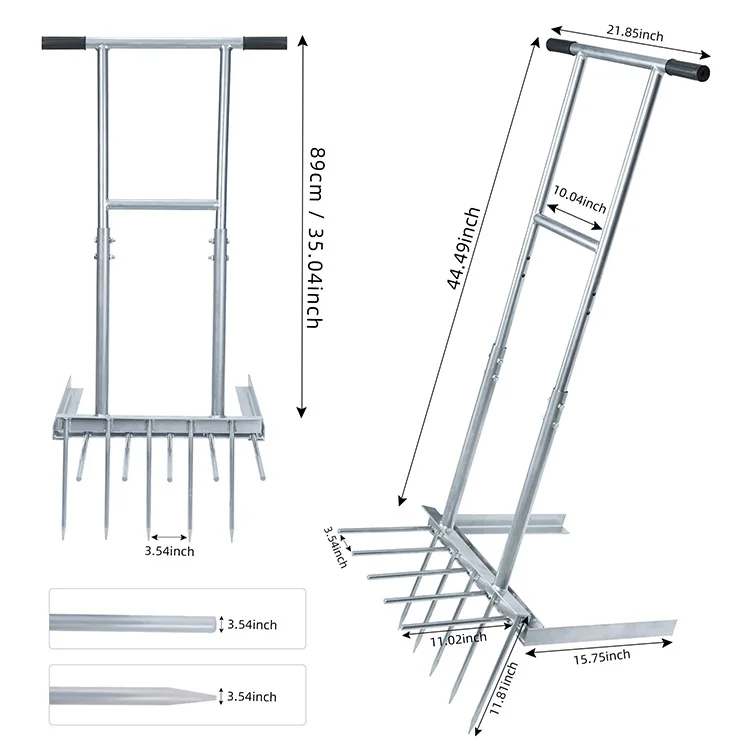 89cm / 35.04inch

3.54inch

3.54inch

3.54inch

21.85inch

10.04inch

44.49inch

3.54inch

11.02inch

15.75inch

11.81inch