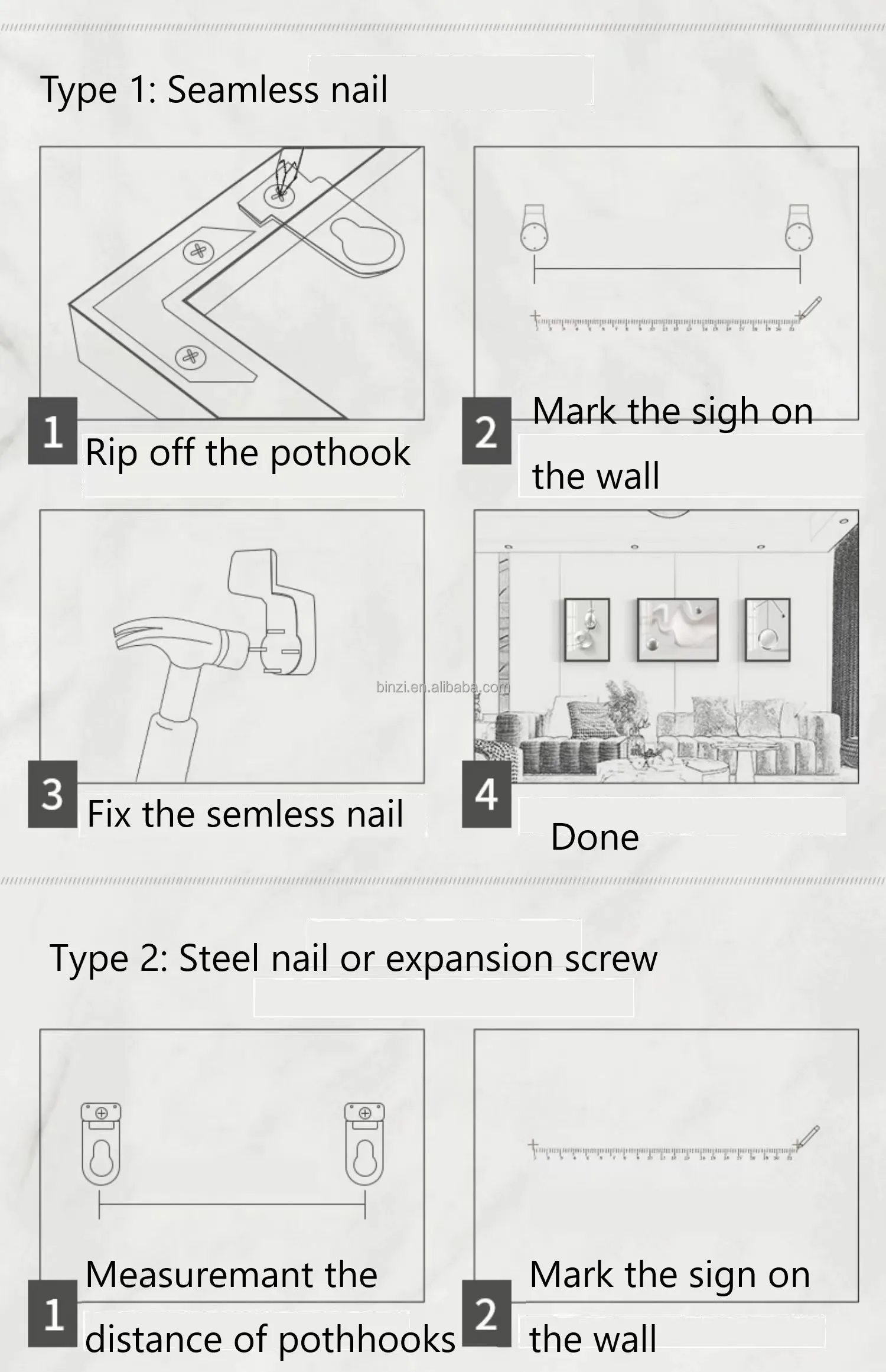 Type 1: Seamless nail

1 Rip off the pothook

2 Mark the sigh on the wall

3 Fix the semless nail

binzi.en.alibaba.com

4 Done

Type 2: Steel nail or expansion screw

1 Measuremant the distance of pothhooks

2 Mark the sign on the wall